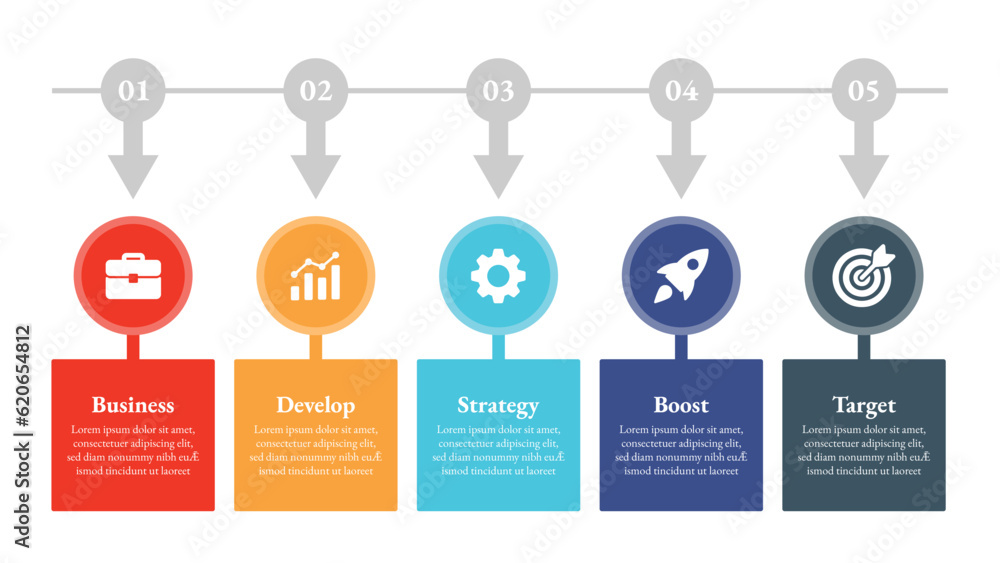 01

02

03

04

05

Business
Lorem ipsum dolor sit amet, consectetuer adipiscing elit, sed diam nonummy nibh euÆ ismod tincidunt ut laoreet

Develop
Lorem ipsum dolor sit amet, consectetuer adipiscing elit, sed diam nonummy nibh euÆ ismod tincidunt ut laoreet

Strategy
Lorem ipsum dolor sit amet, consectetuer adipiscing elit, sed diam nonummy nibh euÆ ismod tincidunt ut laoreet

Boost
Lorem ipsum dolor sit amet, consectetuer adipiscing elit, sed diam nonummy nibh euÆ ismod tincidunt ut laoreet

Target
Lorem ipsum dolor sit amet, consectetuer adipiscing elit, sed diam nonummy nibh euÆ ismod tincidunt ut laoreet

Adobe Stock | #620654812