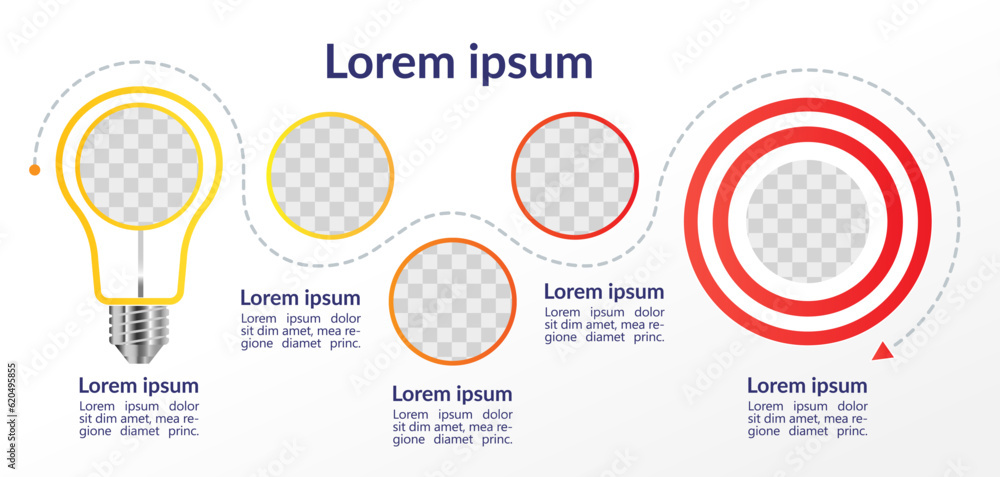 Lorem ipsum

Lorem ipsum
Lorem ipsum dolor sit dim amet, mea regione diamet princ.

Lorem ipsum
Lorem ipsum dolor sit dim amet, mea regione diamet princ.

Lorem ipsum
Lorem ipsum dolor sit dim amet, mea regione diamet princ.

Lorem ipsum
Lorem ipsum dolor sit dim amet, mea regione diamet princ.

Lorem ipsum
Lorem ipsum dolor sit dim amet, mea regione diamet princ.

620495855