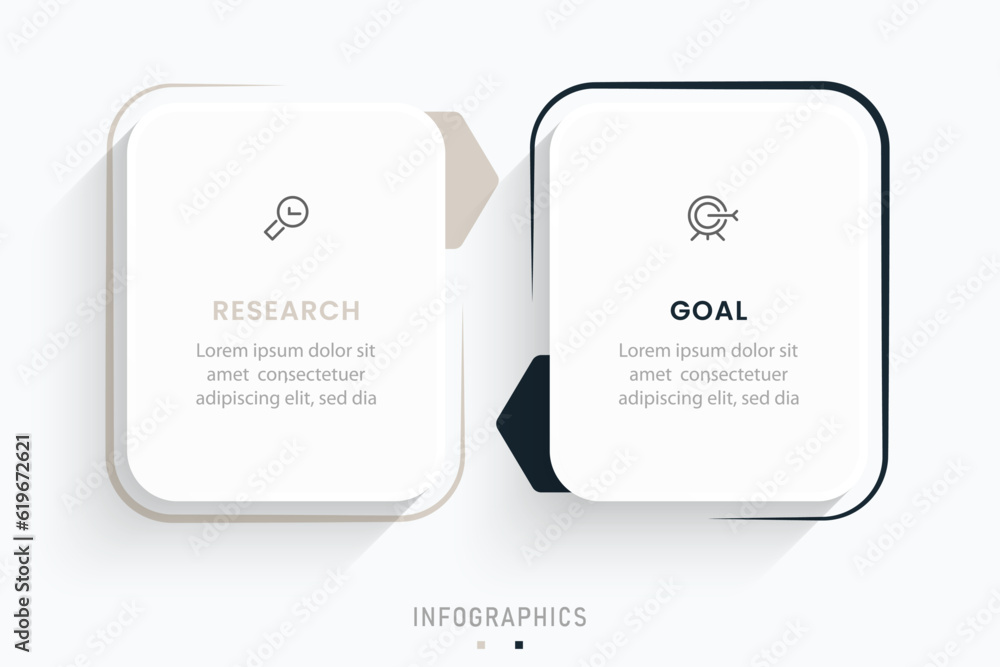 RESEARCH
Lorem ipsum dolor sit amet consectetuer adipiscing elit, sed dia

GOAL
Lorem ipsum dolor sit amet consectetuer adipiscing elit, sed dia

INFOGRAPHICS

Adobe Stock | #619672621