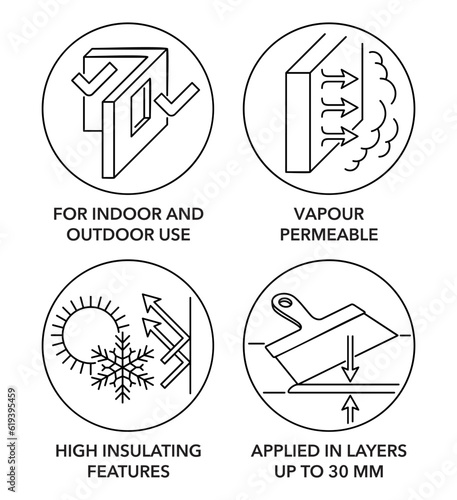 FOR INDOOR AND OUTDOOR USE

VAPOUR PERMEABLE

HIGH INSULATING FEATURES

APPLIED IN LAYERS UP TO 30 MM

Adobe Stock | #619395459