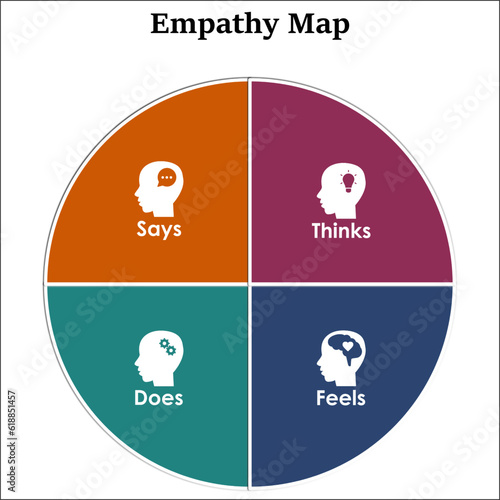 Empathy Map

Says

Thinks

Does

Feels

Adobe Stock | #618851457