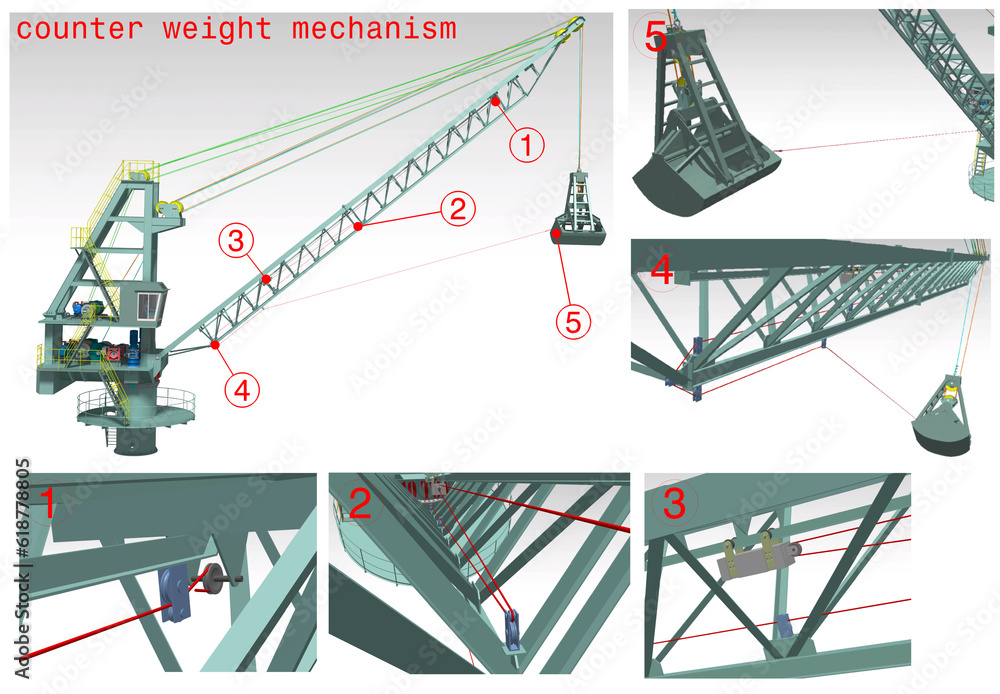 counter weight mechanism

1

2

3

4

5

5

4

1

2

3

Adobe Stock | #618778805