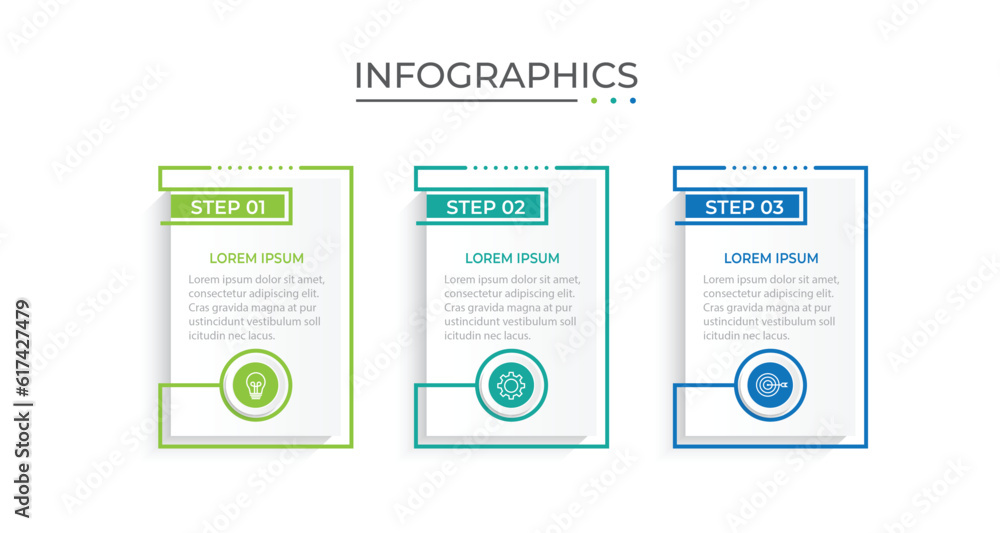 INFOGRAPHICS

STEP 01

LOREM IPSUM

Lorem ipsum dolor sit amet, consectetur adipiscing elit. Cras gravida magna at pur ustincidunt vestibulum soll icitudin nec lacus.

STEP 02

LOREM IPSUM

Lorem ipsum dolor sit amet, consectetur adipiscing elit. Cras gravida magna at pur ustincidunt vestibulum soll icitudin nec lacus.

STEP 03

LOREM IPSUM

Lorem ipsum dolor sit amet, consectetur adipiscing elit. Cras gravida magna at pur ustincidunt vestibulum soll icitudin nec lacus.

Adobe Stock | #617427479