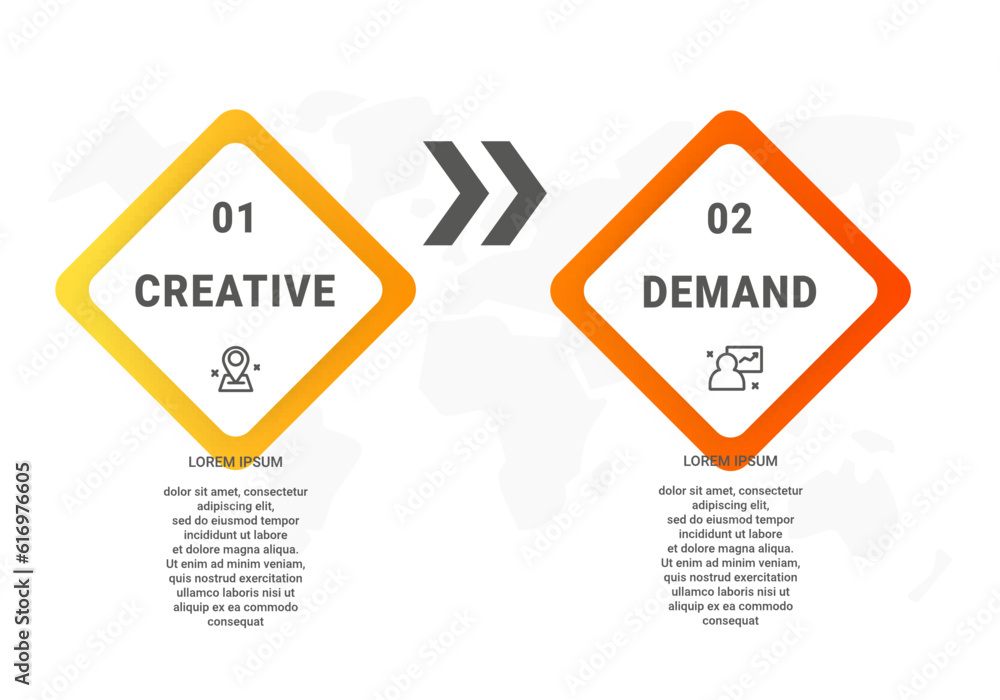 01
CREATIVE

LOREM IPSUM

dolor sit amet, consectetur adipiscing elit, sed do eiusmod tempor incididunt ut labore et dolore magna aliqua. Ut enim ad minim veniam, quis nostrud exercitation ullamco laboris nisi ut aliquip ex ea commodo consequat

02
DEMAND

LOREM IPSUM

dolor sit amet, consectetur adipiscing elit, sed do eiusmod tempor incididunt ut labore et dolore magna aliqua. Ut enim ad minim veniam, quis nostrud exercitation ullamco laboris nisi ut aliquip ex ea commodo consequat

Adobe Stock | #616976605