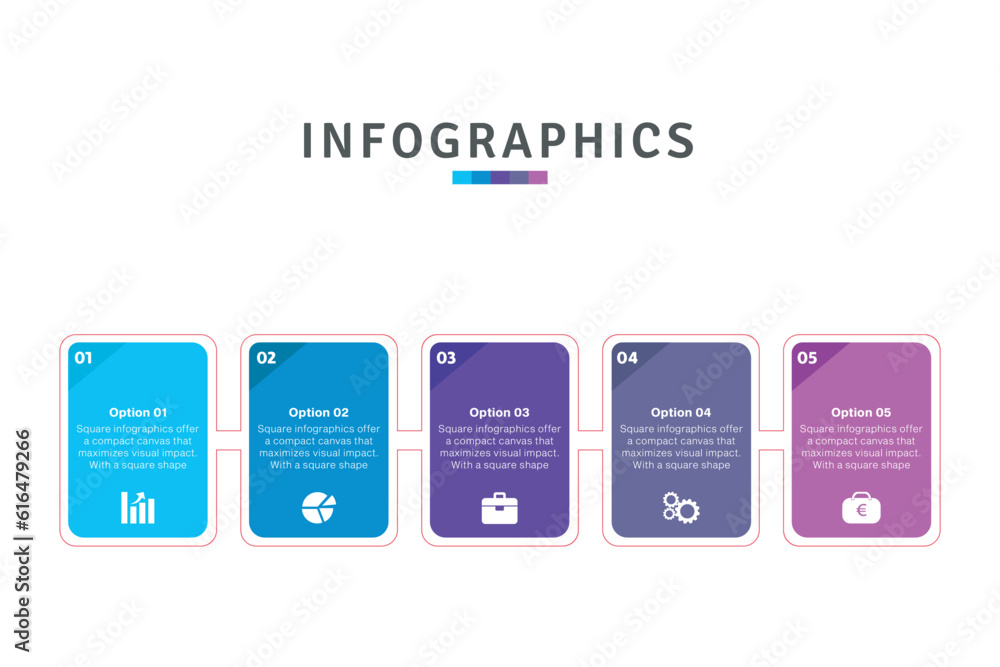 INFOGRAPHICS

01
Option 01
Square infographics offer a compact canvas that maximizes visual impact. With a square shape

02
Option 02
Square infographics offer a compact canvas that maximizes visual impact. With a square shape

03
Option 03
Square infographics offer a compact canvas that maximizes visual impact. With a square shape

04
Option 04
Square infographics offer a compact canvas that maximizes visual impact. With a square shape

05
Option 05
Square infographics offer a compact canvas that maximizes visual impact. With a square shape

Adobe Stock | #616479266