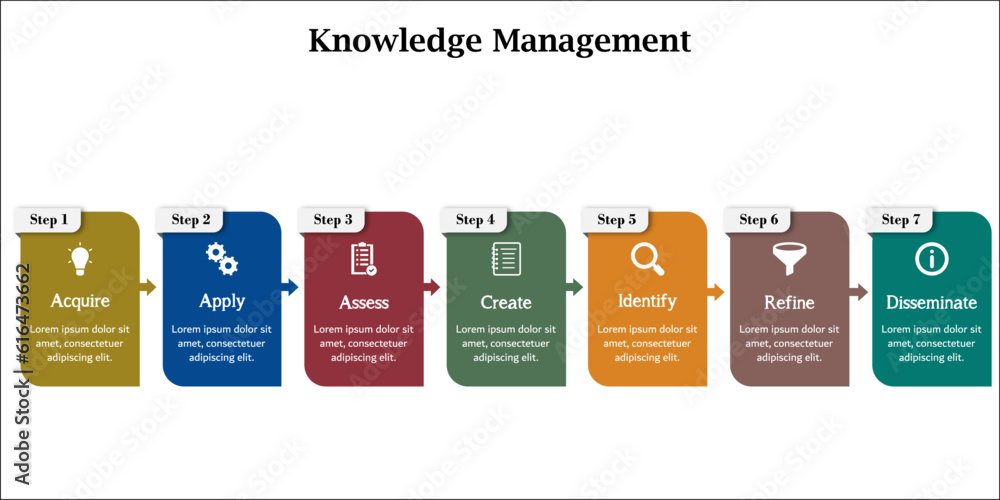 Knowledge Management

Step 1
Acquire
Lorem ipsum dolor sit amet, consectetuer adipiscing elit.

Step 2
Apply
Lorem ipsum dolor sit amet, consectetuer adipiscing elit.

Step 3
Assess
Lorem ipsum dolor sit amet, consectetuer adipiscing elit.

Step 4
Create
Lorem ipsum dolor sit amet, consectetuer adipiscing elit.

Step 5
Identify
Lorem ipsum dolor sit amet, consectetuer adipiscing elit.

Step 6
Refine
Lorem ipsum dolor sit amet, consectetuer adipiscing elit.

Step 7
Disseminate
Lorem ipsum dolor sit amet, consectetuer adipiscing elit.

Adobe Stock | #616473662