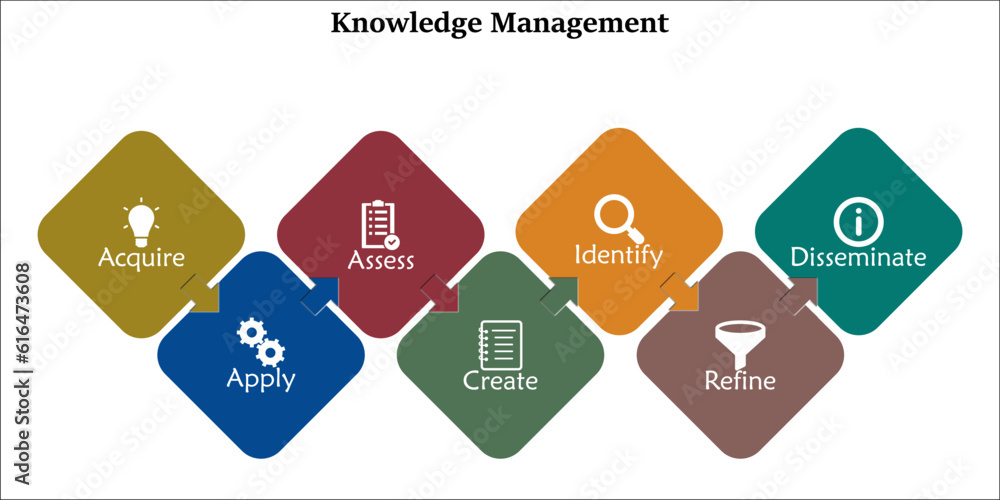 Knowledge Management

Acquire

Apply

Assess

Create

Identify

Refine

Disseminate

Adobe Stock | #616473608