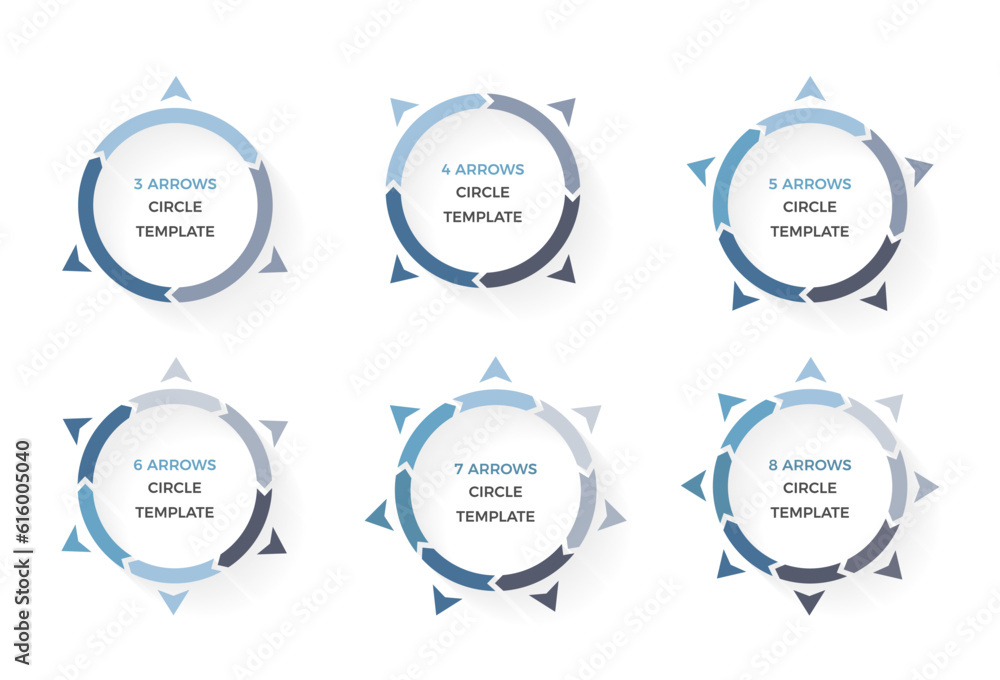 3 ARROWS
CIRCLE
TEMPLATE

4 ARROWS
CIRCLE
TEMPLATE

5 ARROWS
CIRCLE
TEMPLATE

6 ARROWS
CIRCLE
TEMPLATE

7 ARROWS
CIRCLE
TEMPLATE

8 ARROWS
CIRCLE
TEMPLATE

Adobe Stock | #616005040