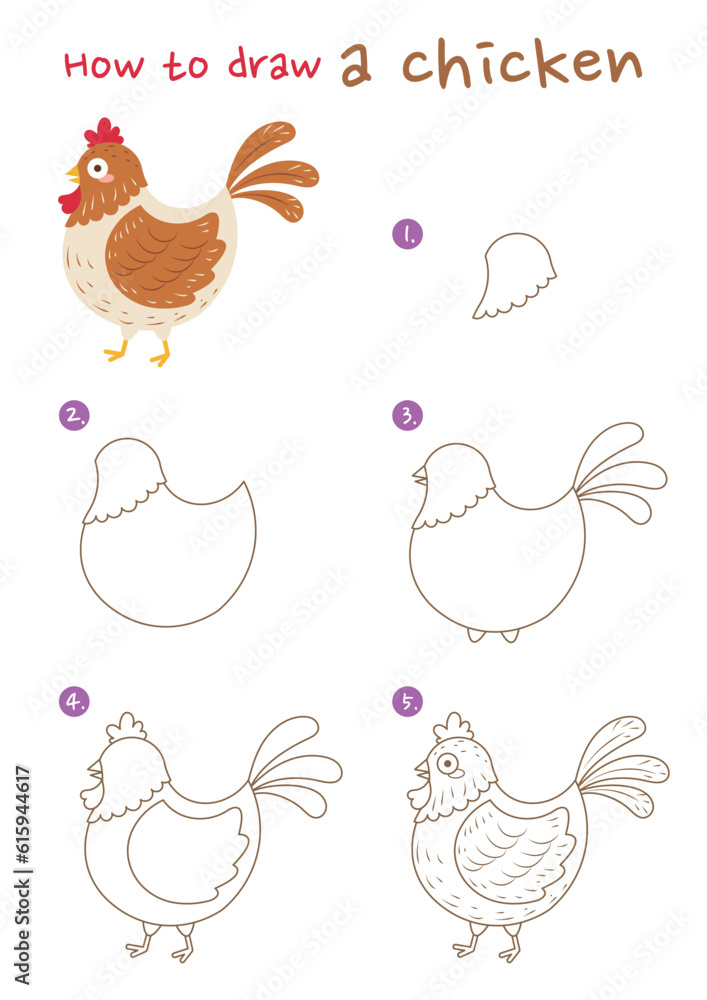 How to draw a chicken

1.

2.

3.

4.

5.

Adobe Stock | #615944617