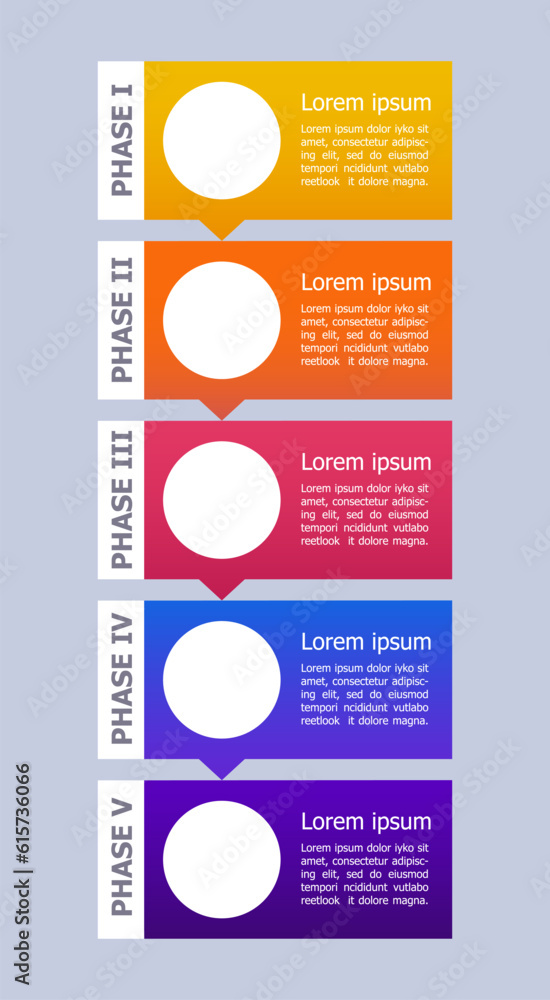 PHASE I

Lorem ipsum

Lorem ipsum dolor iyko sit amet, consectetur adipiscing elit, sed do eiusmod tempori ncididunt vutlabo reetlook it dolore magna.

PHASE II

Lorem ipsum

Lorem ipsum dolor iyko sit amet, consectetur adipiscing elit, sed do eiusmod tempori ncididunt vutlabo reetlook it dolore magna.

PHASE III

Lorem ipsum

Lorem ipsum dolor iyko sit amet, consectetur adipiscing elit, sed do eiusmod tempori ncididunt vutlabo reetlook it dolore magna.

PHASE IV

Lorem ipsum

Lorem ipsum dolor iyko sit amet, consectetur adipiscing elit, sed do eiusmod tempori ncididunt vutlabo reetlook it dolore magna.

PHASE V

Lorem ipsum

Lorem ipsum dolor iyko sit amet, consectetur adipiscing elit, sed do eiusmod tempori ncididunt vutlabo reetlook it dolore magna.

Adobe Stock | #615736066