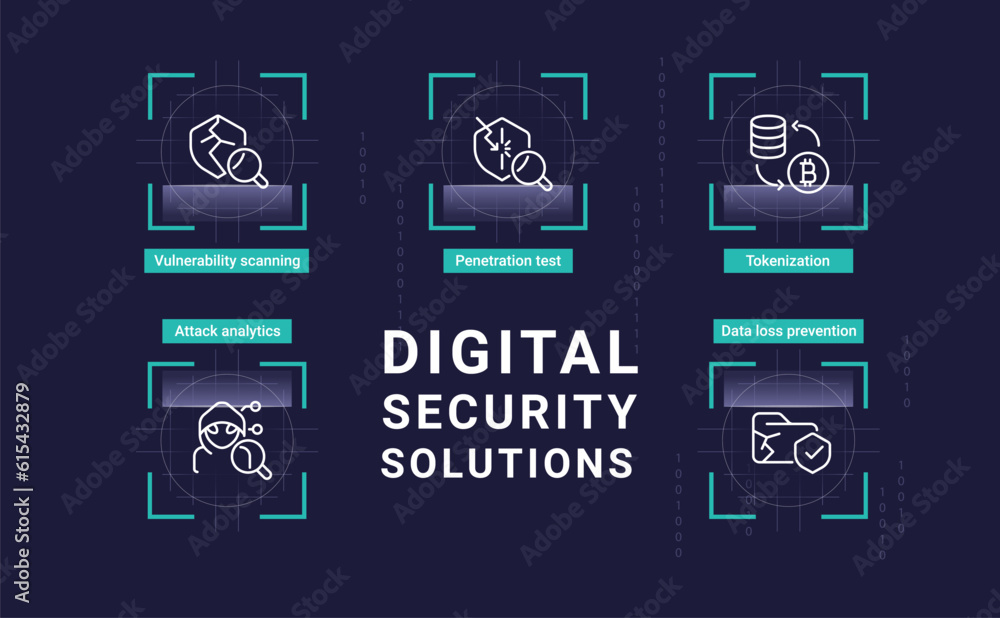 Vulnerability scanning

Penetration test

Tokenization

Attack analytics

DIGITAL SECURITY SOLUTIONS

Data loss prevention

Adobe Stock | #615432879