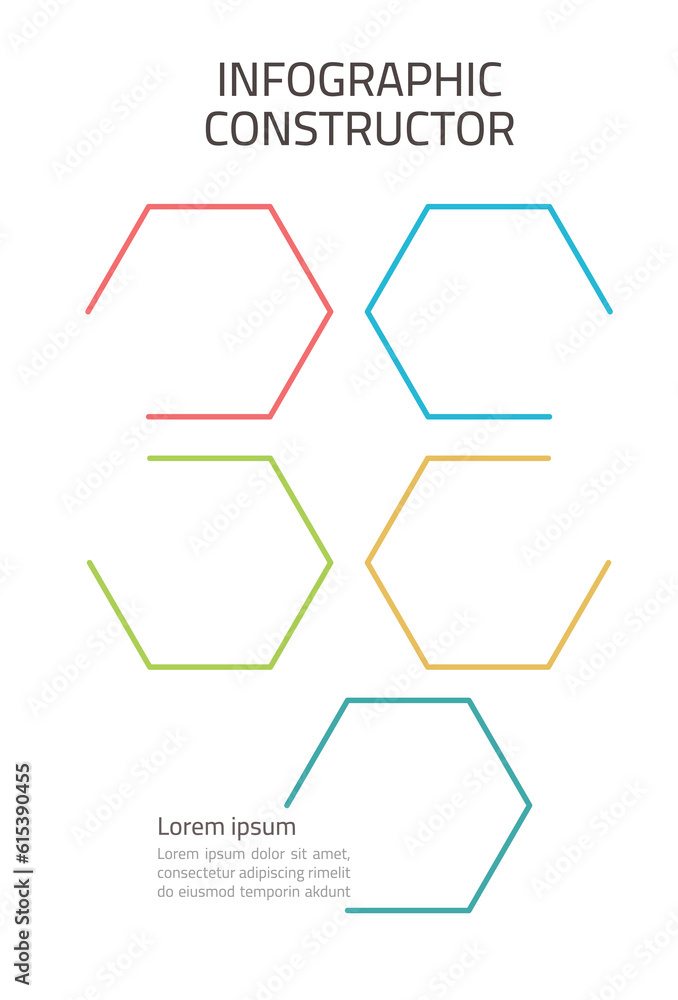 INFOGRAPHIC
CONSTRUCTOR

Lorem ipsum

Lorem ipsum dolor sit amet, consectetur adipiscing rimelit do eiusmod temporin akdunt

Adobe Stock | #615390455