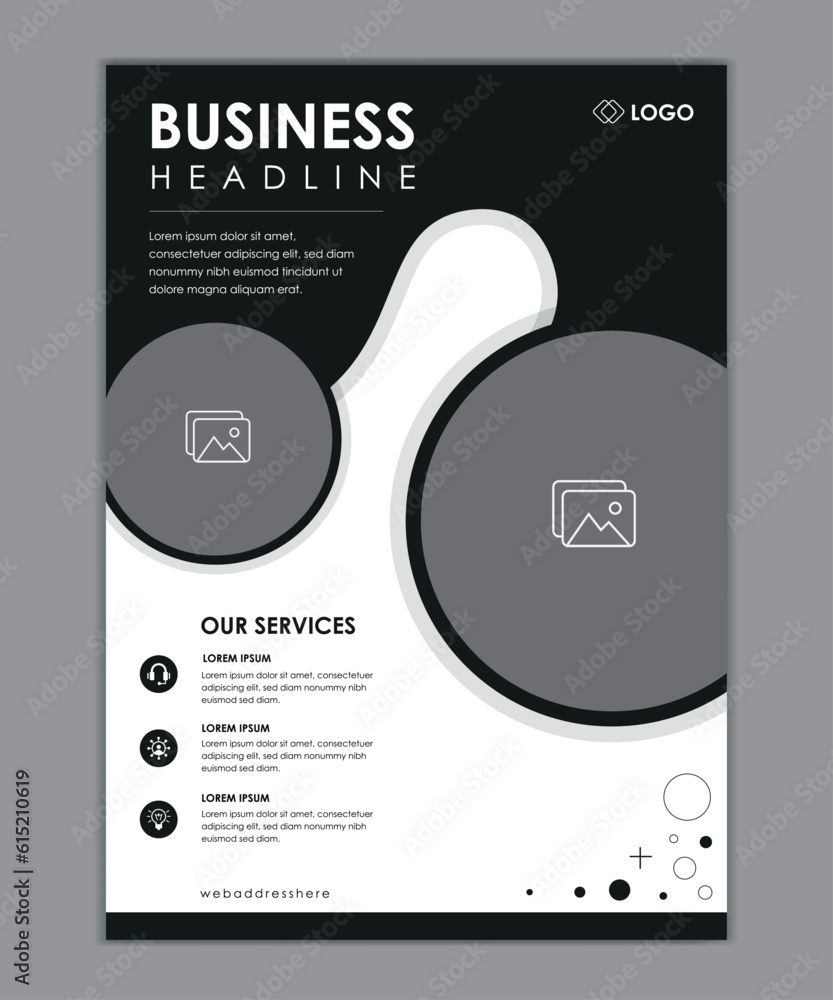 BUSINESS
HEADLINE

LOGO

Lorem ipsum dolor sit amet, consectetuer adipiscing elit, sed diam nonummy nibh euismod tincidunt ut dolore magna aliquam erat.

OUR SERVICES

LOREM IPSUM
Lorem ipsum dolor sit amet, consectetuer adipiscing elit, sed diam nonummy nibh euismod sed diam.

LOREM IPSUM
Lorem ipsum dolor sit amet, consectetuer adipiscing elit, sed diam nonummy nibh euismod sed diam.

LOREM IPSUM
Lorem ipsum dolor sit amet, consectetuer adipiscing elit, sed diam nonummy nibh euismod sed diam.

webaddresshere

Adobe Stock | #615210619