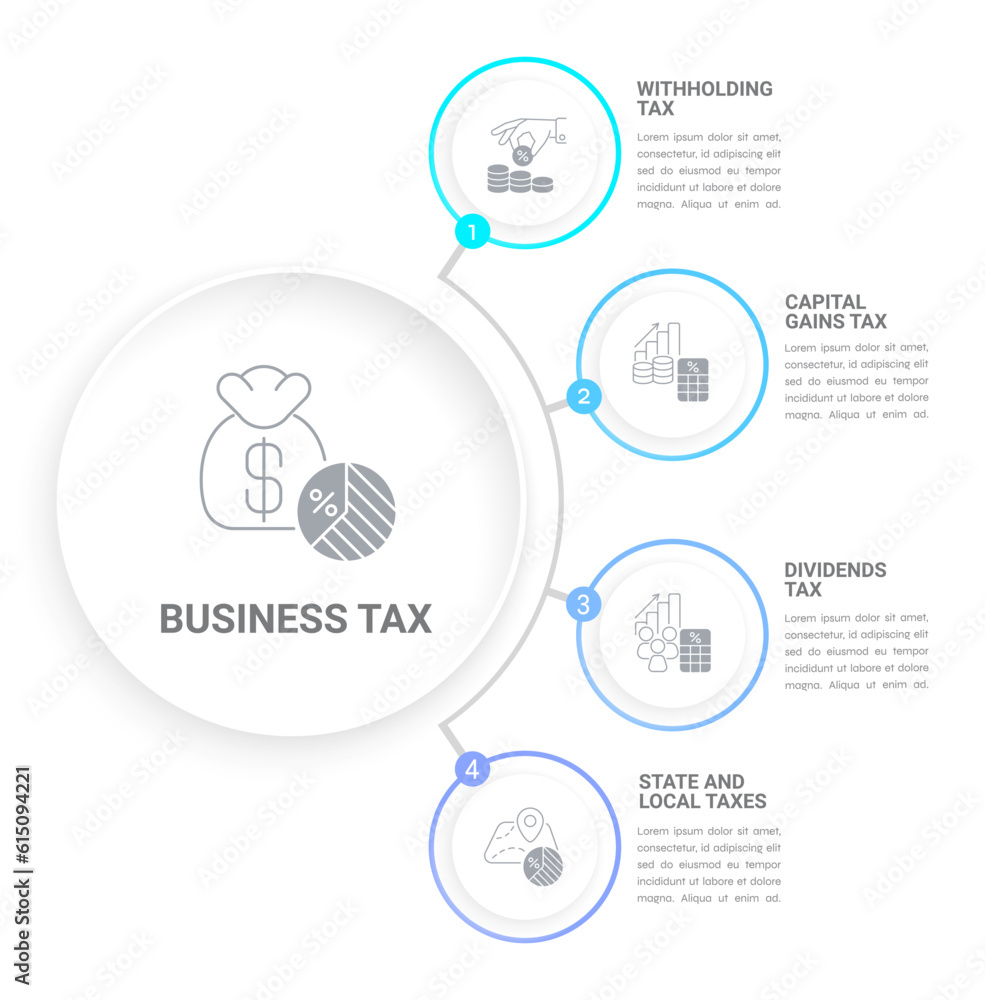 BUSINESS TAX

1

WITHHOLDING TAX

Lorem ipsum dolor sit amet, consectetur, id adipiscing elit sed do eiusmod eu tempor incididunt ut labore et dolore magna. Aliqua ut enim ad.

2

CAPITAL GAINS TAX

Lorem ipsum dolor sit amet, consectetur, id adipiscing elit sed do eiusmod eu tempor incididunt ut labore et dolore magna. Aliqua ut enim ad.

3

DIVIDENDS TAX

Lorem ipsum dolor sit amet, consectetur, id adipiscing elit sed do eiusmod eu tempor incididunt ut labore et dolore magna. Aliqua ut enim ad.

4

STATE AND LOCAL TAXES

Lorem ipsum dolor sit amet, consectetur, id adipiscing elit sed do eiusmod eu tempor incididunt ut labore et dolore magna. Aliqua ut enim ad.

Adobe Stock | #615094221