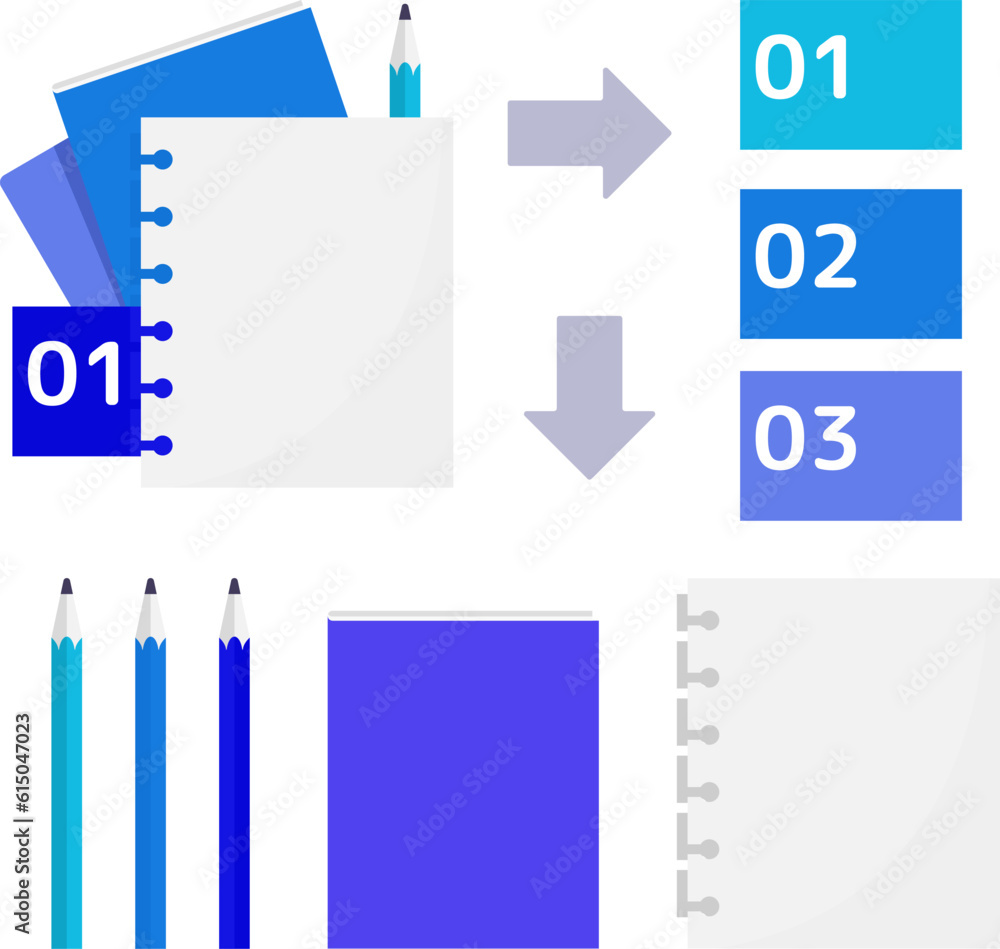 01

01

02

03

Adobe Stock | #615047023