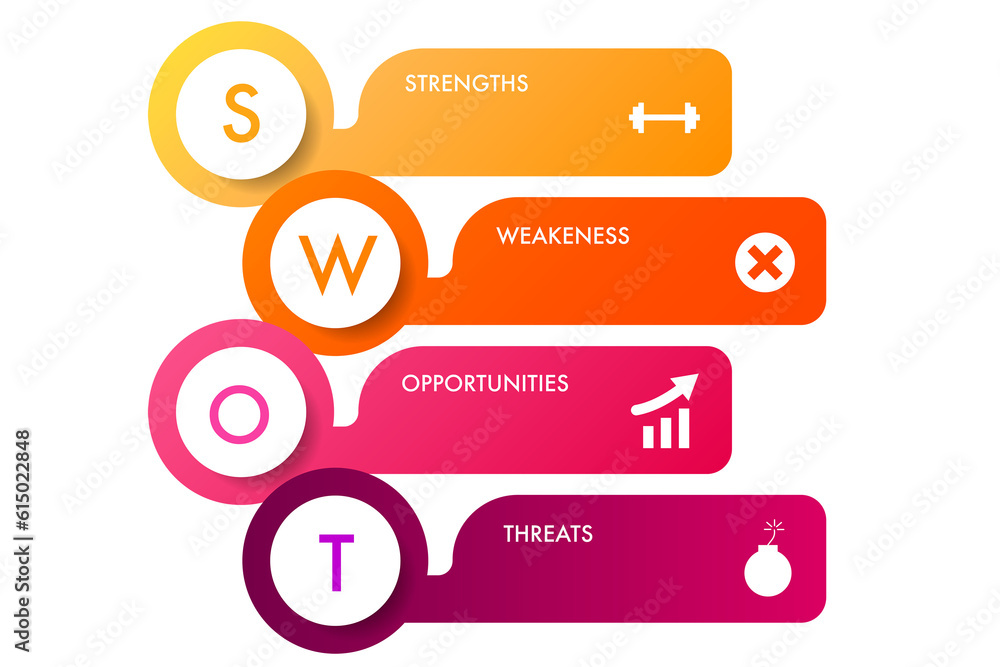 S
STRENGTHS

W
WEAKENESS

O
OPPORTUNITIES

T
THREATS

Adobe Stock | #615022848