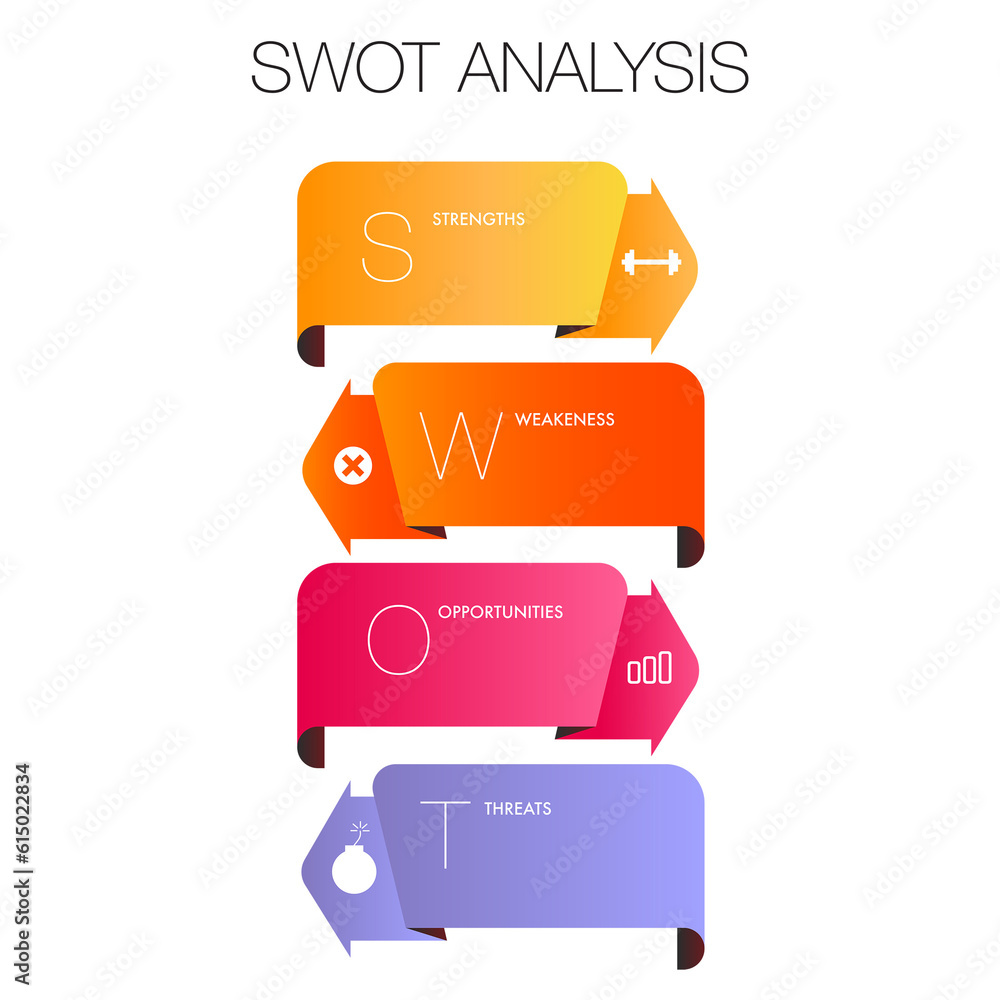 SWOT ANALYSIS

S STRENGTHS

W WEAKENESS

O OPPORTUNITIES

T THREATS

Adobe Stock | #615022834