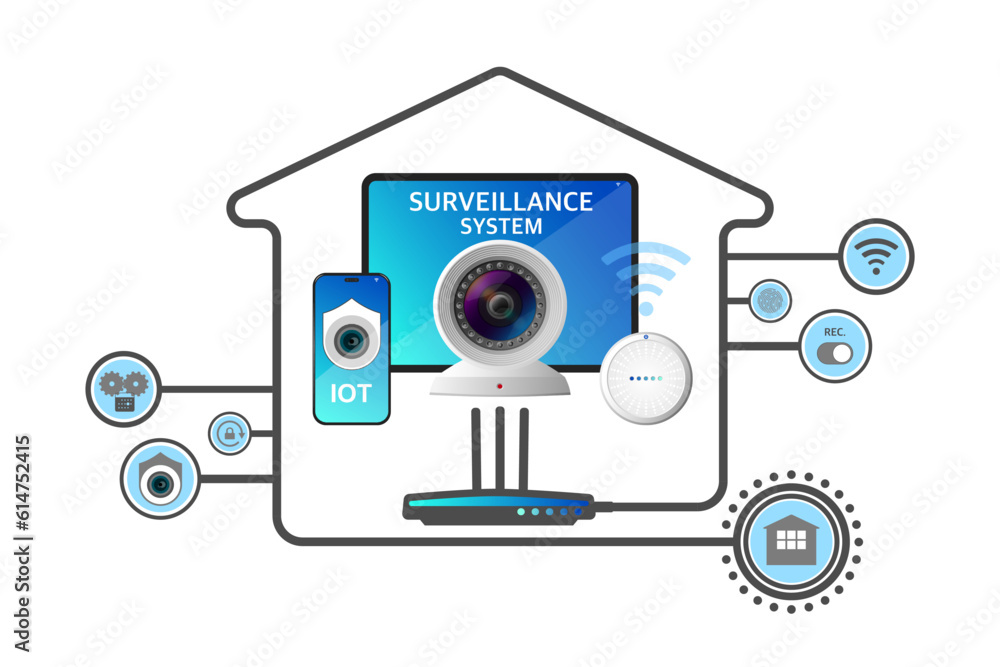 SURVEILLANCE SYSTEM

IOT

REC.

Adobe Stock | #614752415