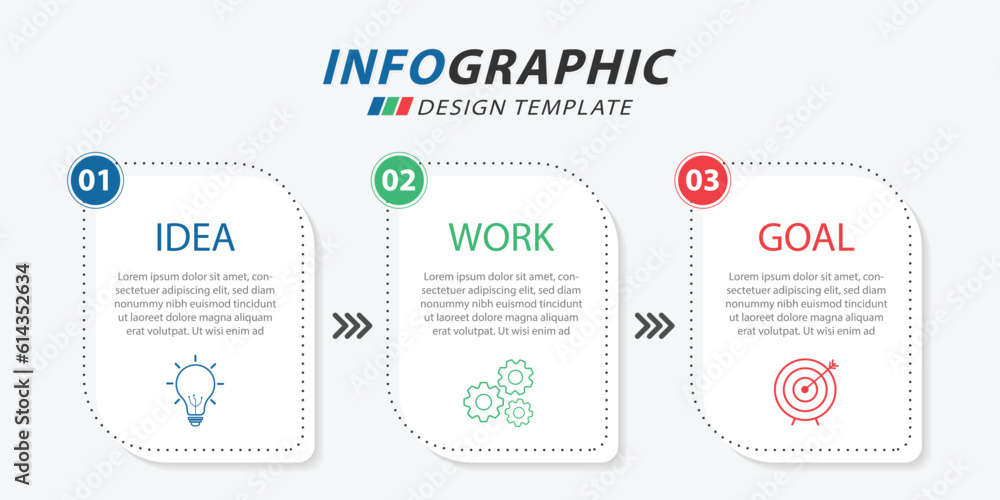 INFOGRAPHIC
DESIGN TEMPLATE

01
IDEA
Lorem ipsum dolor sit amet, consectetuer adipiscing elit, sed diam nonummy nibh euismod tincidunt ut laoreet dolore magna aliquam erat volutpat. Ut wisi enim ad

02
WORK
Lorem ipsum dolor sit amet, consectetuer adipiscing elit, sed diam nonummy nibh euismod tincidunt ut laoreet dolore magna aliquam erat volutpat. Ut wisi enim ad

03
GOAL
Lorem ipsum dolor sit amet, consectetuer adipiscing elit, sed diam nonummy nibh euismod tincidunt ut laoreet dolore magna aliquam erat volutpat. Ut wisi enim ad

Adobe Stock | #614352634