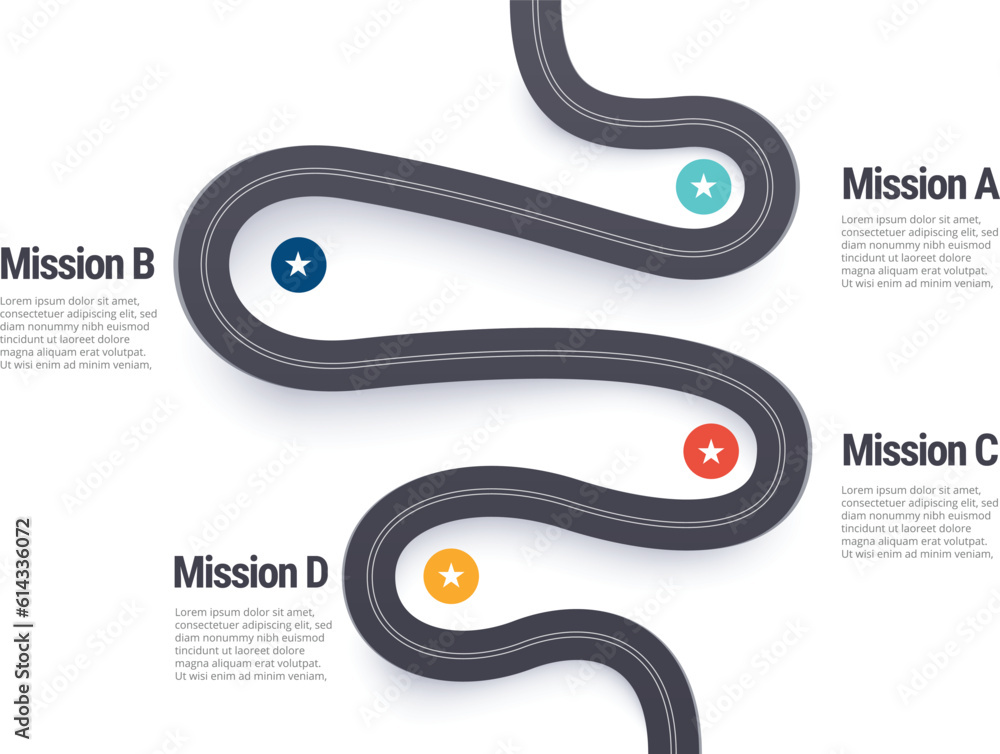 Mission A

Lorem ipsum dolor sit amet, consectetuer adipiscing elit, sed diam nonummy nibh euismod tincidunt ut laoreet dolore magna aliquam erat volutpat. Ut wisi enim ad minim veniam,

Mission B

Lorem ipsum dolor sit amet, consectetuer adipiscing elit, sed diam nonummy nibh euismod tincidunt ut laoreet dolore magna aliquam erat volutpat. Ut wisi enim ad minim veniam,

Mission C

Lorem ipsum dolor sit amet, consectetuer adipiscing elit, sed diam nonummy nibh euismod tincidunt ut laoreet dolore magna aliquam erat volutpat. Ut wisi enim ad minim veniam,

Mission D

Lorem ipsum dolor sit amet, consectetuer adipiscing elit, sed diam nonummy nibh euismod tincidunt ut laoreet dolore magna aliquam erat volutpat. Ut wisi enim ad minim veniam,

Adobe Stock | #614336072