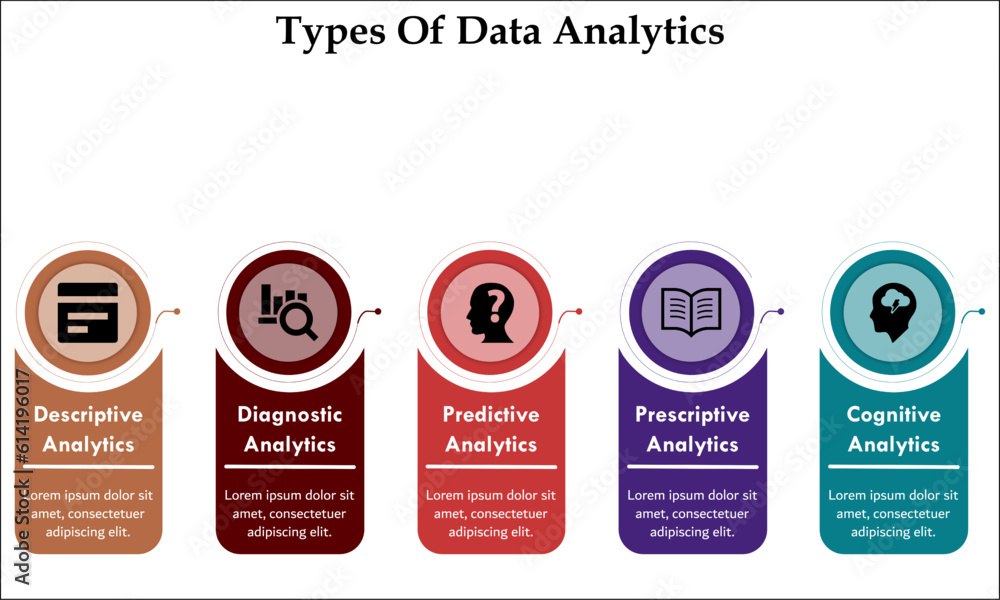 Types Of Data Analytics

Descriptive Analytics

Lorem ipsum dolor sit amet, consectetuer adipiscing elit.

Diagnostic Analytics

Lorem ipsum dolor sit amet, consectetuer adipiscing elit.

Predictive Analytics

Lorem ipsum dolor sit amet, consectetuer adipiscing elit.

Prescriptive Analytics

Lorem ipsum dolor sit amet, consectetuer adipiscing elit.

Cognitive Analytics

Lorem ipsum dolor sit amet, consectetuer adipiscing elit.

Adobe Stock | #614196017