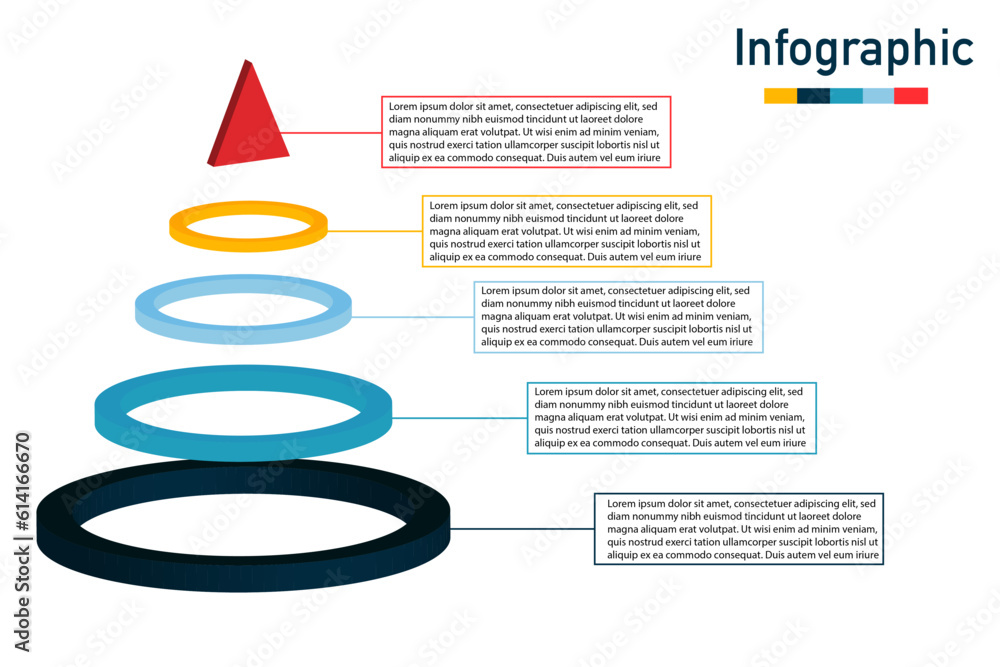 Infographic

Lorem ipsum dolor sit amet, consectetuer adipiscing elit, sed diam nonummy nibh euismod tincidunt ut laoreet dolore magna aliquam erat volutpat. Ut wisi enim ad minim veniam, quis nostrud exerci tation ullamcorper suscipit lobortis nisl ut aliquip ex ea commodo consequat. Duis autem vel eum iriure

Lorem ipsum dolor sit amet, consectetuer adipiscing elit, sed diam nonummy nibh euismod tincidunt ut laoreet dolore magna aliquam erat volutpat. Ut wisi enim ad minim veniam, quis nostrud exerci tation ullamcorper suscipit lobortis nisl ut aliquip ex ea commodo consequat. Duis autem vel eum iriure

Lorem ipsum dolor sit amet, consectetuer adipiscing elit, sed diam nonummy nibh euismod tincidunt ut laoreet dolore magna aliquam erat volutpat. Ut wisi enim ad minim veniam, quis nostrud exerci tation ullamcorper suscipit lobortis nisl ut aliquip ex ea commodo consequat. Duis autem vel eum iriure

Lorem ipsum dolor sit amet, consectetuer adipiscing elit, sed diam nonummy nibh euismod tincidunt ut laoreet dolore magna aliquam erat volutpat. Ut wisi enim ad minim veniam, quis nostrud exerci tation ullamcorper suscipit lobortis nisl ut aliquip ex ea commodo consequat. Duis autem vel eum iriure

Lorem ipsum dolor sit amet, consectetuer adipiscing elit, sed diam nonummy nibh euismod tincidunt ut laoreet dolore magna aliquam erat volutpat. Ut wisi enim ad minim veniam, quis nostrud exerci tation ullamcorper suscipit lobortis nisl ut aliquip ex ea commodo consequat. Duis autem vel eum iriure

Adobe Stock | #614166670