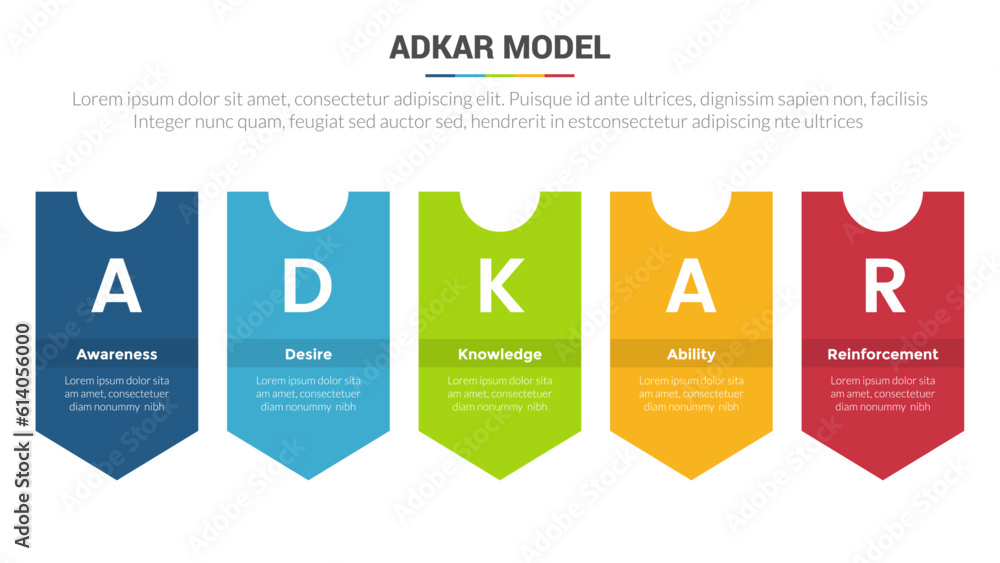 ADKAR MODEL

Lorem ipsum dolor sit amet, consectetur adipiscing elit. Puisque id ante ultrices, dignissim sapien non, facilisis Integer nunc quam, feugiat sed auctor sed, hendrerit in estconsectetur adipiscing nte ultrices

A
Awareness
Lorem ipsum dolor sita am amet, consectetuer diam nonummy nibh

D
Desire
Lorem ipsum dolor sita am amet, consectetuer diam nonummy nibh

K
Knowledge
Lorem ipsum dolor sita am amet, consectetuer diam nonummy nibh

A
Ability
Lorem ipsum dolor sita am amet, consectetuer diam nonummy nibh

R
Reinforcement
Lorem ipsum dolor sita am amet, consectetuer diam nonummy nibh

Adobe Stock | #614056000