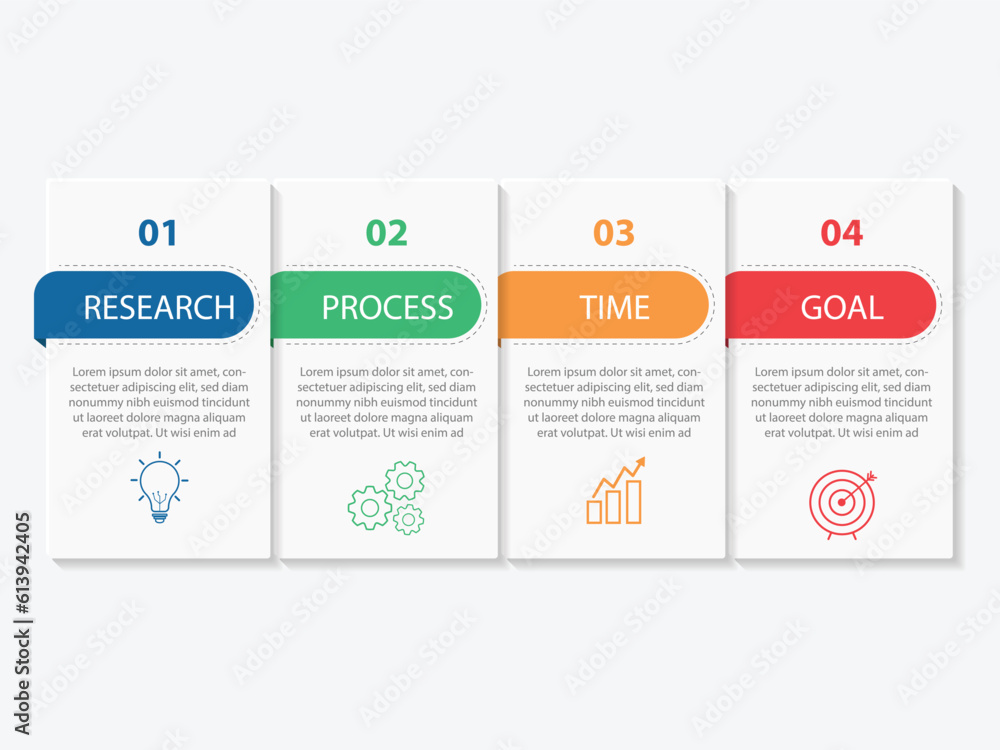 01

RESEARCH

Lorem ipsum dolor sit amet, consectetuer adipiscing elit, sed diam nonummy nibh euismod tincidunt ut laoreet dolore magna aliquam erat volutpat. Ut wisi enim ad

02

PROCESS

Lorem ipsum dolor sit amet, consectetuer adipiscing elit, sed diam nonummy nibh euismod tincidunt ut laoreet dolore magna aliquam erat volutpat. Ut wisi enim ad

03

TIME

Lorem ipsum dolor sit amet, consectetuer adipiscing elit, sed diam nonummy nibh euismod tincidunt ut laoreet dolore magna aliquam erat volutpat. Ut wisi enim ad

04

GOAL

Lorem ipsum dolor sit amet, consectetuer adipiscing elit, sed diam nonummy nibh euismod tincidunt ut laoreet dolore magna aliquam erat volutpat. Ut wisi enim ad

Adobe Stock | #613942405