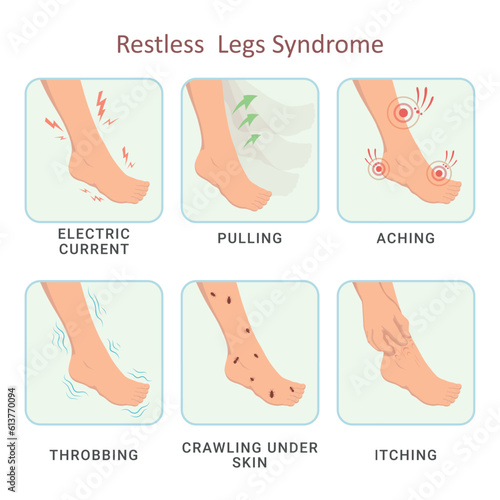 Restless Legs Syndrome

ELECTRIC CURRENT

PULLING

ACHING

THROBBING

CRAWLING UNDER SKIN

ITCHING

Adobe Stock | #613770094