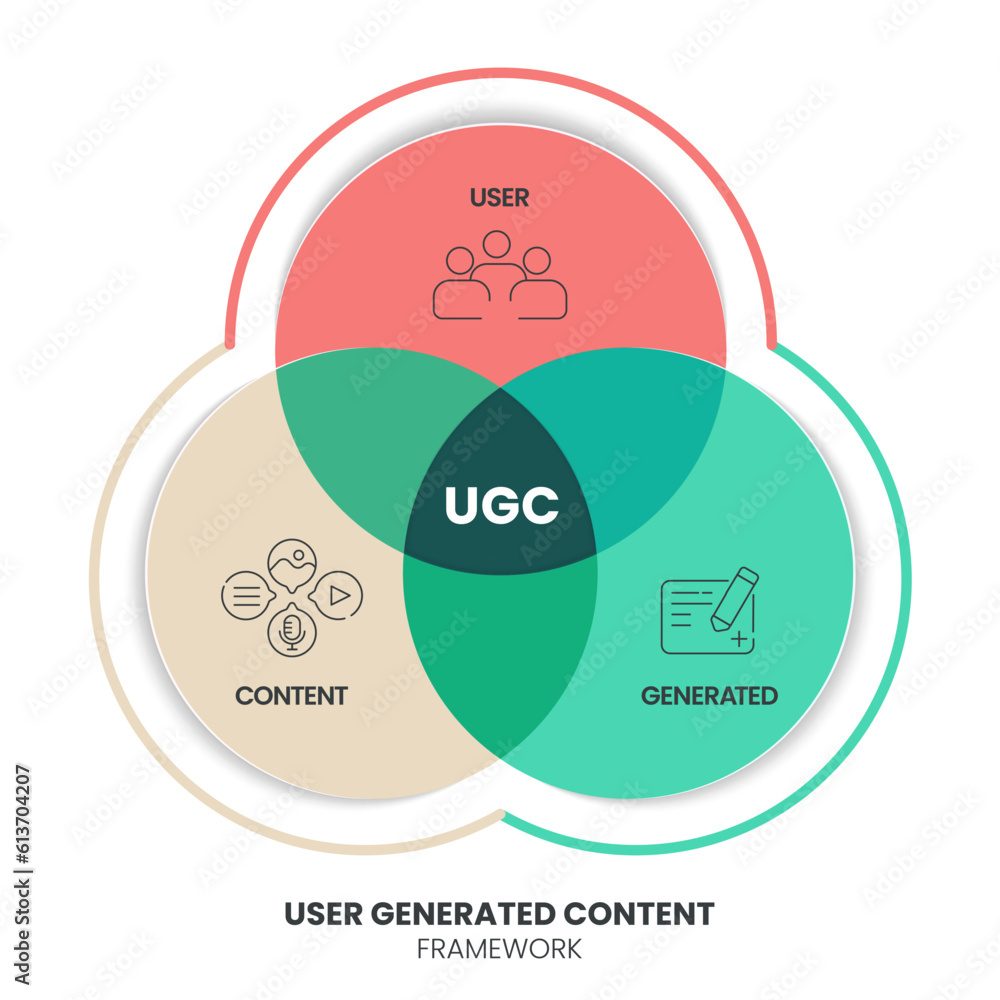 USER

UGC

CONTENT

GENERATED

USER GENERATED CONTENT
FRAMEWORK

Adobe Stock | #613704207