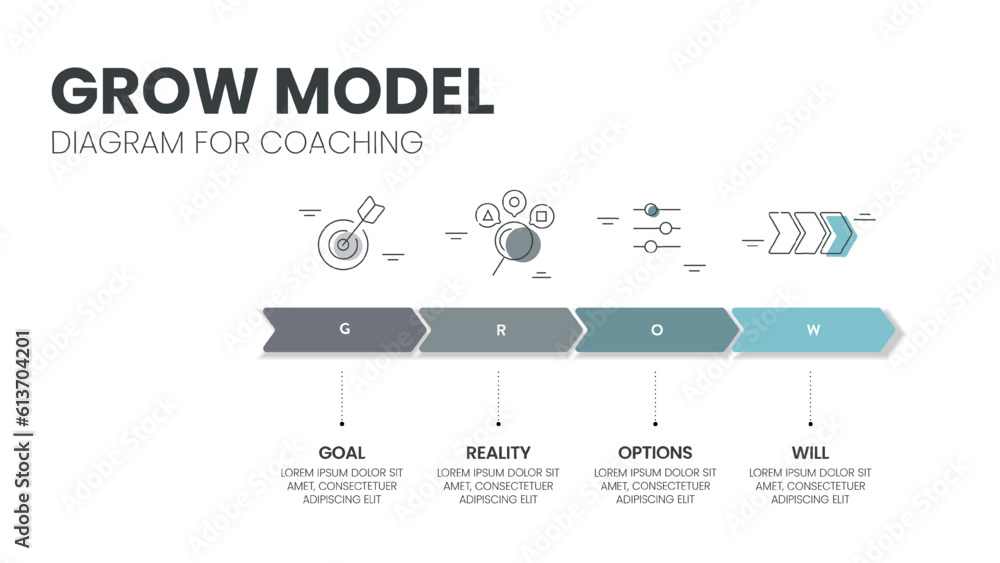 GROW MODEL
DIAGRAM FOR COACHING

G R O W

GOAL
LOREM IPSUM DOLOR SIT AMET, CONSECTETUER ADIPISCING ELIT

REALITY
LOREM IPSUM DOLOR SIT AMET, CONSECTETUER ADIPISCING ELIT

OPTIONS
LOREM IPSUM DOLOR SIT AMET, CONSECTETUER ADIPISCING ELIT

WILL
LOREM IPSUM DOLOR SIT AMET, CONSECTETUER ADIPISCING ELIT

Adobe Stock | #613704201