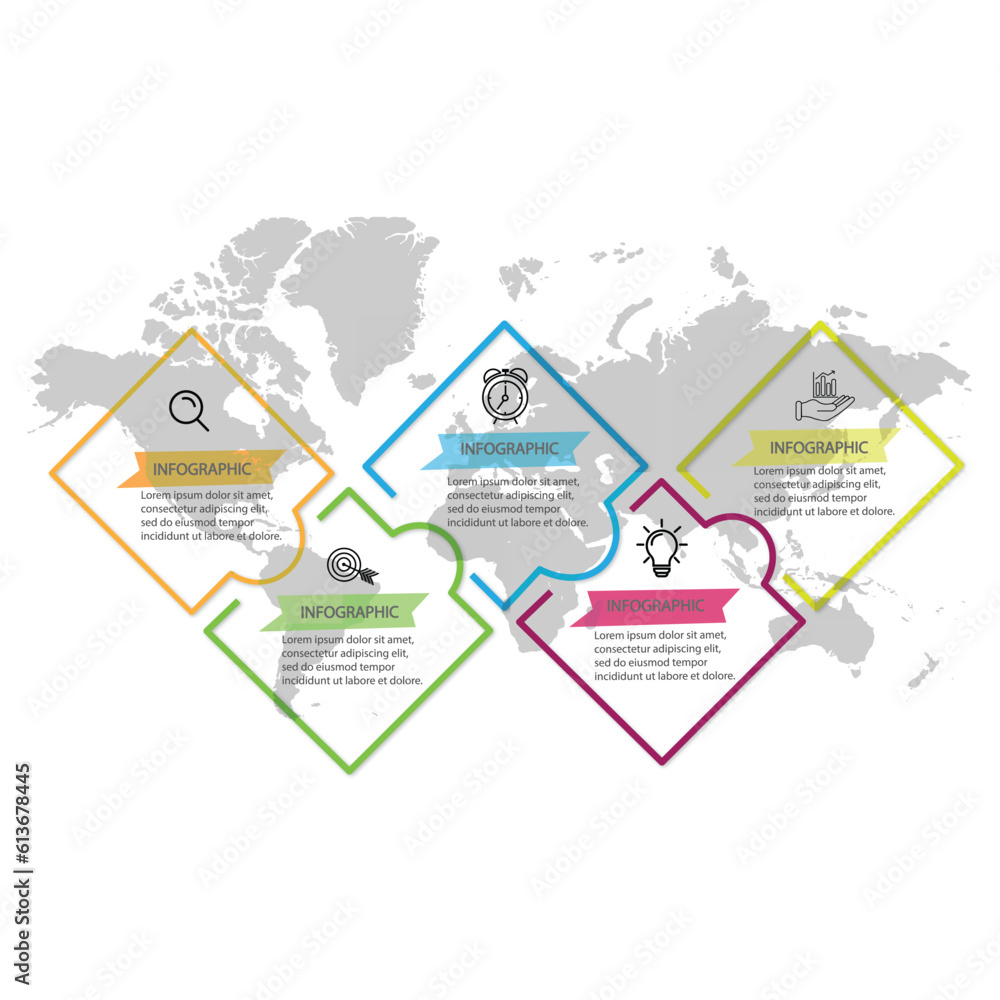 INFOGRAPHIC
Lorem ipsum dolor sit amet, consectetur adipiscing elit, sed do eiusmod tempor incididunt ut labore et dolore.

INFOGRAPHIC
Lorem ipsum dolor sit amet, consectetur adipiscing elit, sed do eiusmod tempor incididunt ut labore et dolore.

INFOGRAPHIC
Lorem ipsum dolor sit amet, consectetur adipiscing elit, sed do eiusmod tempor incididunt ut labore et dolore.

INFOGRAPHIC
Lorem ipsum dolor sit amet, consectetur adipiscing elit, sed do eiusmod tempor incididunt ut labore et dolore.

INFOGRAPHIC
Lorem ipsum dolor sit amet, consectetur adipiscing elit, sed do eiusmod tempor incididunt ut labore et dolore.

Adobe Stock | #613678445