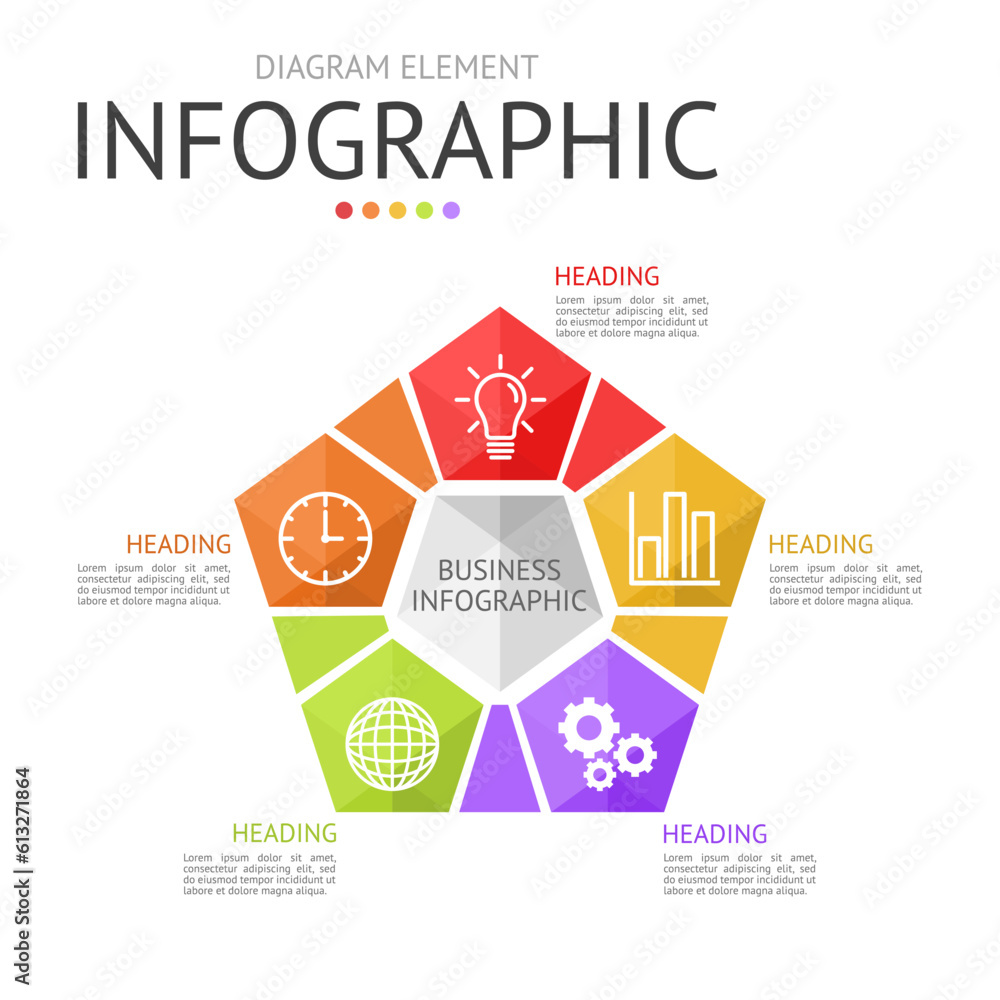 DIAGRAM ELEMENT

INFOGRAPHIC

HEADING

Lorem ipsum dolor sit amet, consectetur adipiscing elit, sed do eiusmod tempor incididunt ut labore et dolore magna aliqua.

HEADING

Lorem ipsum dolor sit amet, consectetur adipiscing elit, sed do eiusmod tempor incididunt ut labore et dolore magna aliqua.

BUSINESS INFOGRAPHIC

HEADING

Lorem ipsum dolor sit amet, consectetur adipiscing elit, sed do eiusmod tempor incididunt ut labore et dolore magna aliqua.

HEADING

Lorem ipsum dolor sit amet, consectetur adipiscing elit, sed do eiusmod tempor incididunt ut labore et dolore magna aliqua.

HEADING

Lorem ipsum dolor sit amet, consectetur adipiscing elit, sed do eiusmod tempor incididunt ut labore et dolore magna aliqua.

Adobe Stock | #613271864