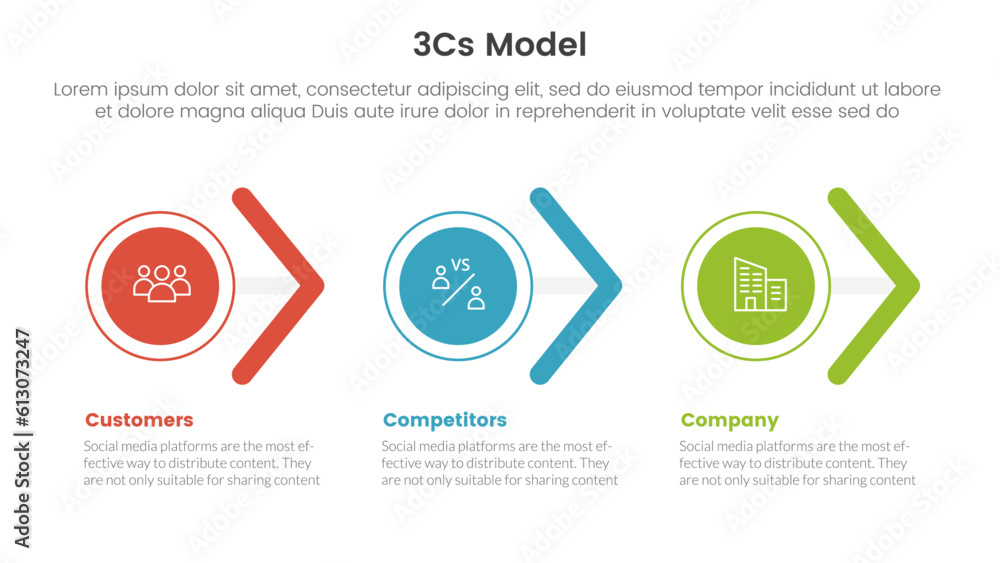 3Cs Model

Lorem ipsum dolor sit amet, consectetur adipiscing elit, sed do eiusmod tempor incididunt ut labore et dolore magna aliqua Duis aute irure dolor in reprehenderit in voluptate velit esse sed do

VS

Customers

Social media platforms are the most effective way to distribute content. They are not only suitable for sharing content

Competitors

Social media platforms are the most effective way to distribute content. They are not only suitable for sharing content

Company

Social media platforms are the most effective way to distribute content. They are not only suitable for sharing content

Adobe Stock | #613073247