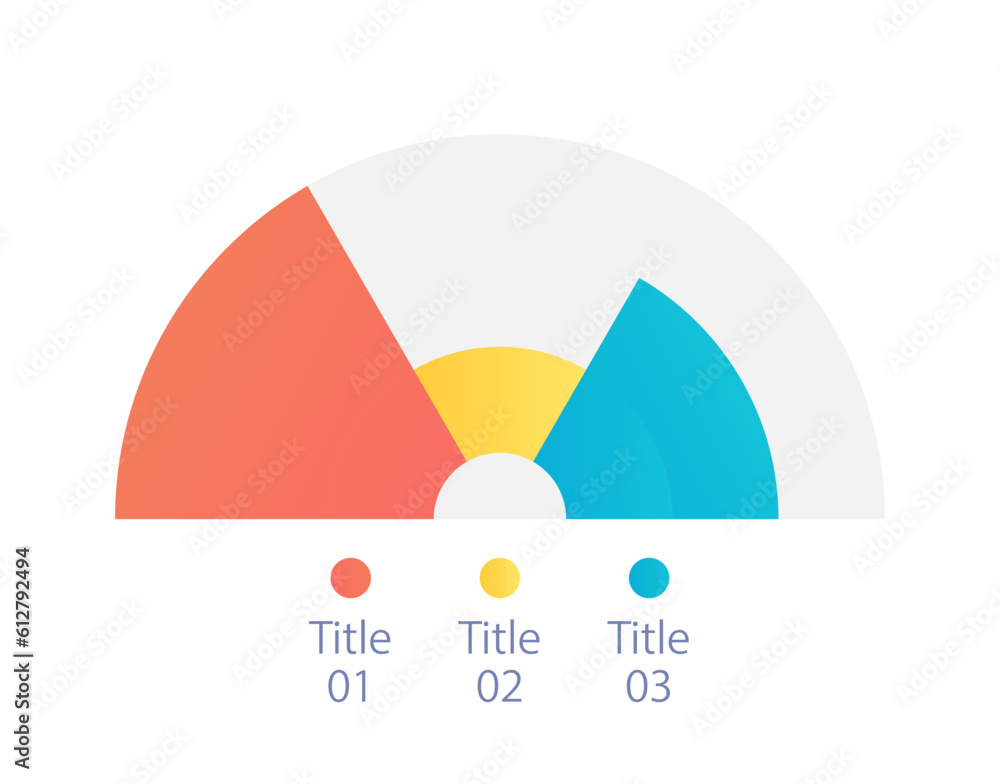 Title 01

Title 02

Title 03

Adobe Stock | #612792494