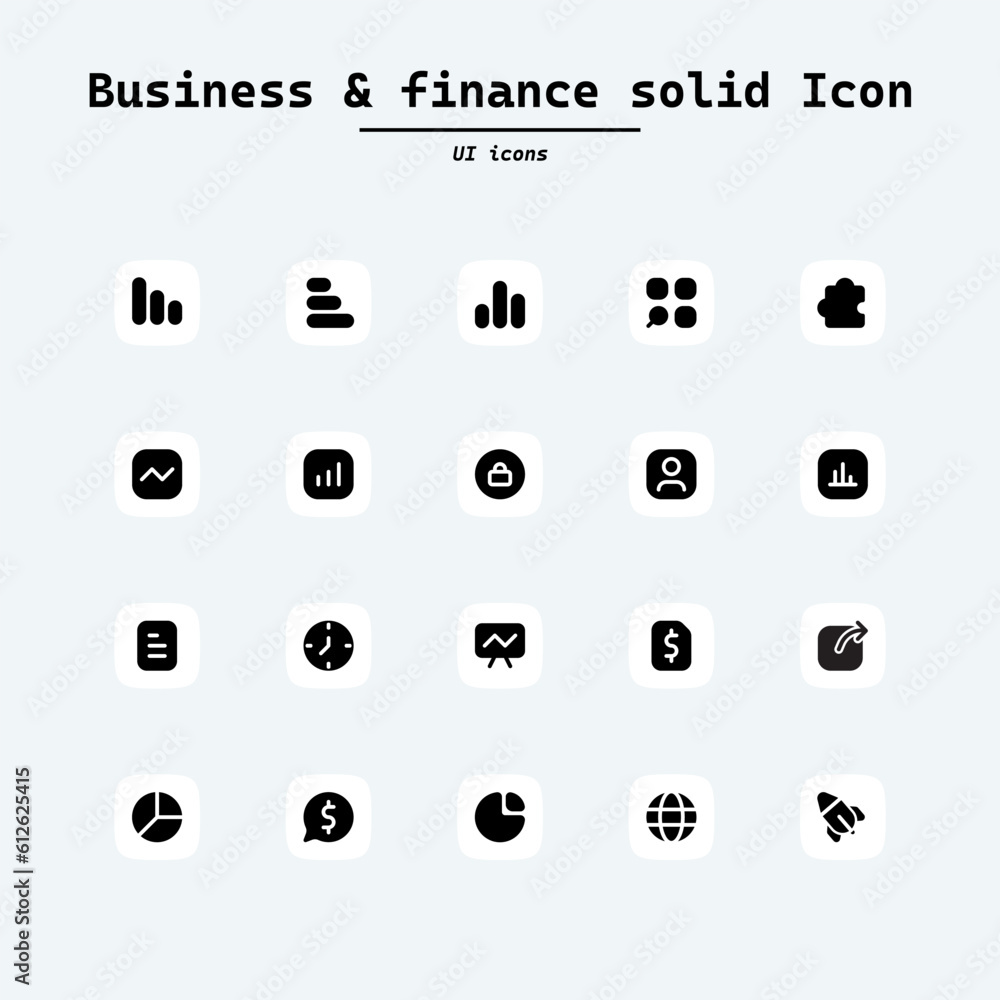 Business & finance solid Icon

UI icons

Adobe Stock | #612625415