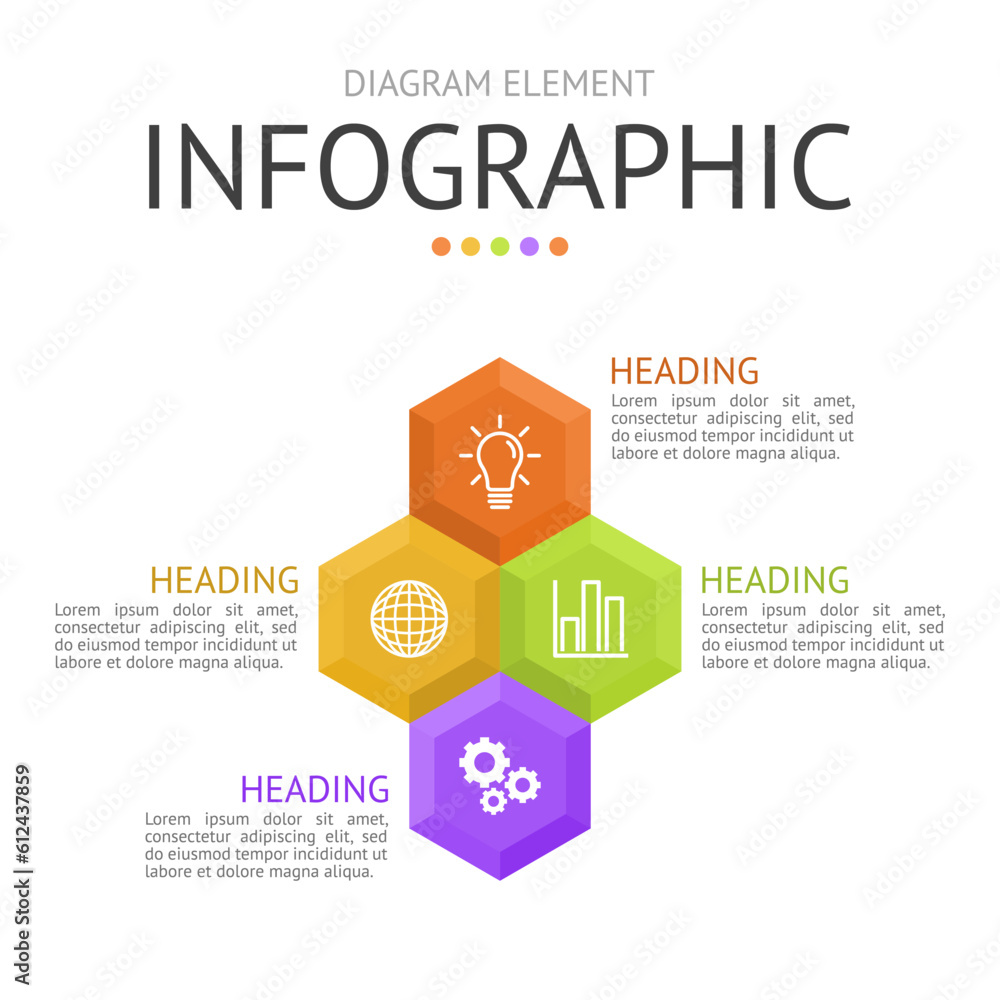 DIAGRAM ELEMENT

INFOGRAPHIC

HEADING

Lorem ipsum dolor sit amet, consectetur adipiscing elit, sed do eiusmod tempor incididunt ut labore et dolore magna aliqua.

HEADING

Lorem ipsum dolor sit amet, consectetur adipiscing elit, sed do eiusmod tempor incididunt ut labore et dolore magna aliqua.

HEADING

Lorem ipsum dolor sit amet, consectetur adipiscing elit, sed do eiusmod tempor incididunt ut labore et dolore magna aliqua.

HEADING

Lorem ipsum dolor sit amet, consectetur adipiscing elit, sed do eiusmod tempor incididunt ut labore et dolore magna aliqua.

Adobe Stock | #612437859