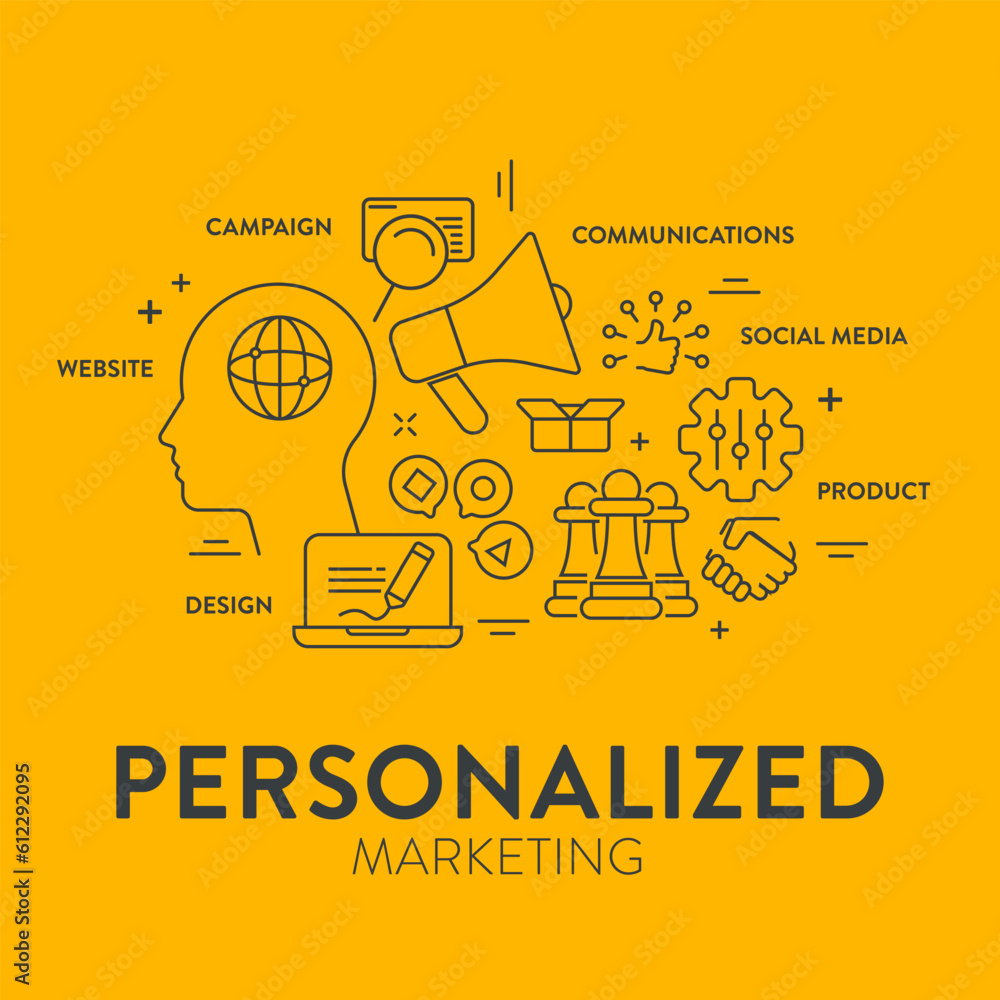 CAMPAIGN

COMMUNICATIONS

WEBSITE

SOCIAL MEDIA

PRODUCT

DESIGN

PERSONALIZED

MARKETING

Adobe Stock | #612292095