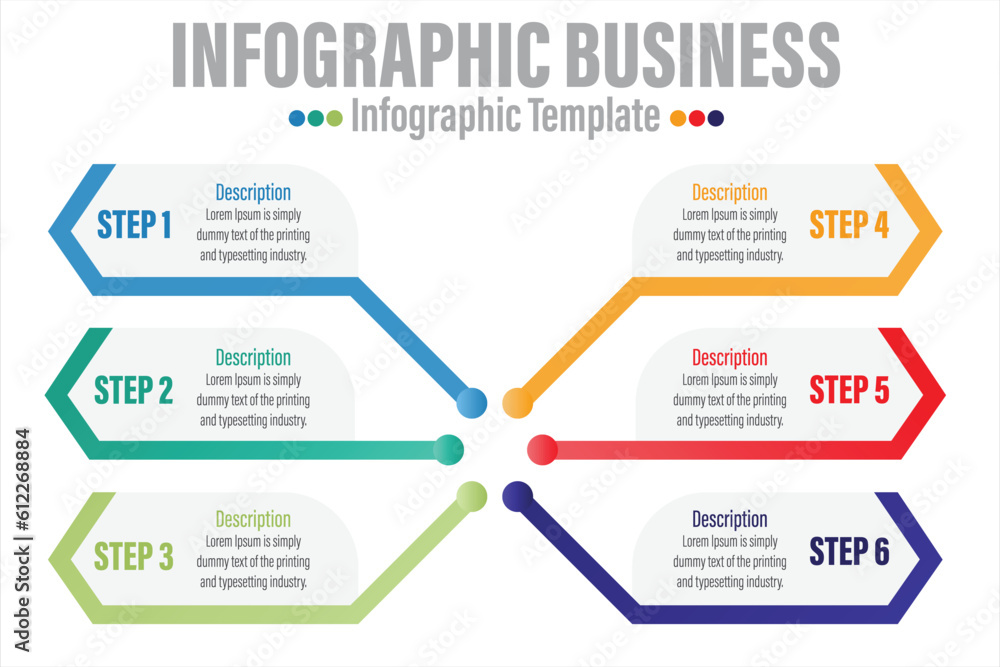 INFOGRAPHIC BUSINESS

Infographic Template

STEP 1
Description
Lorem Ipsum is simply dummy text of the printing and typesetting industry.

STEP 2
Description
Lorem Ipsum is simply dummy text of the printing and typesetting industry.

STEP 3
Description
Lorem Ipsum is simply dummy text of the printing and typesetting industry.

Description
Lorem Ipsum is simply dummy text of the printing and typesetting industry.
STEP 4

Description
Lorem Ipsum is simply dummy text of the printing and typesetting industry.
STEP 5

Description
Lorem Ipsum is simply dummy text of the printing and typesetting industry.
STEP 6

Adobe Stock | #612268884