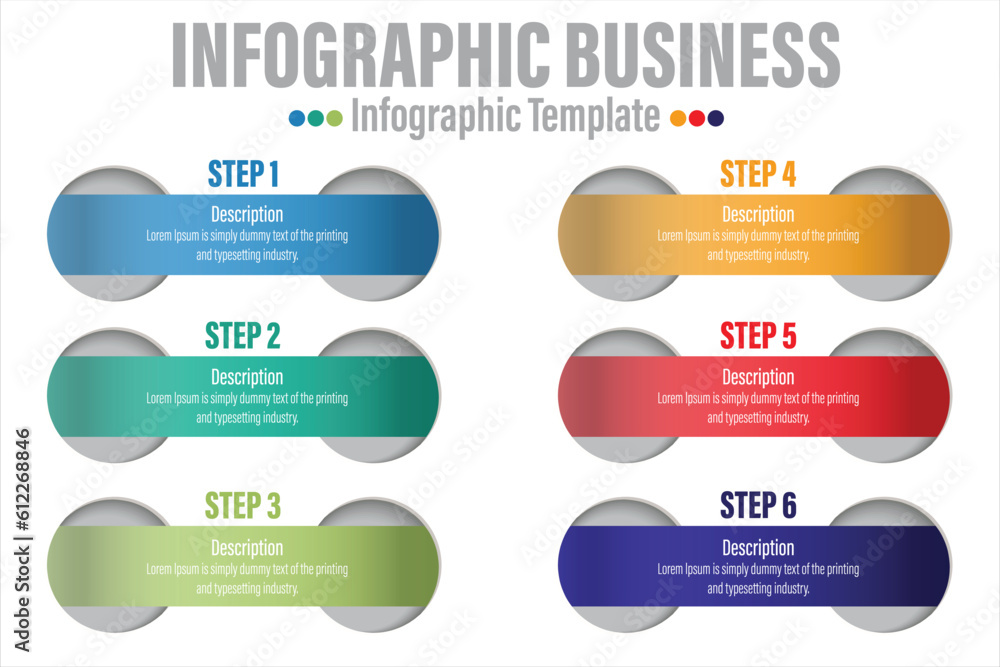 INFOGRAPHIC BUSINESS

Infographic Template

STEP 1

Description

Lorem Ipsum is simply dummy text of the printing and typesetting industry.

STEP 2

Description

Lorem Ipsum is simply dummy text of the printing and typesetting industry.

STEP 3

Description

Lorem Ipsum is simply dummy text of the printing and typesetting industry.

STEP 4

Description

Lorem Ipsum is simply dummy text of the printing and typesetting industry.

STEP 5

Description

Lorem Ipsum is simply dummy text of the printing and typesetting industry.

STEP 6

Description

Lorem Ipsum is simply dummy text of the printing and typesetting industry.

Adobe Stock | #612268846