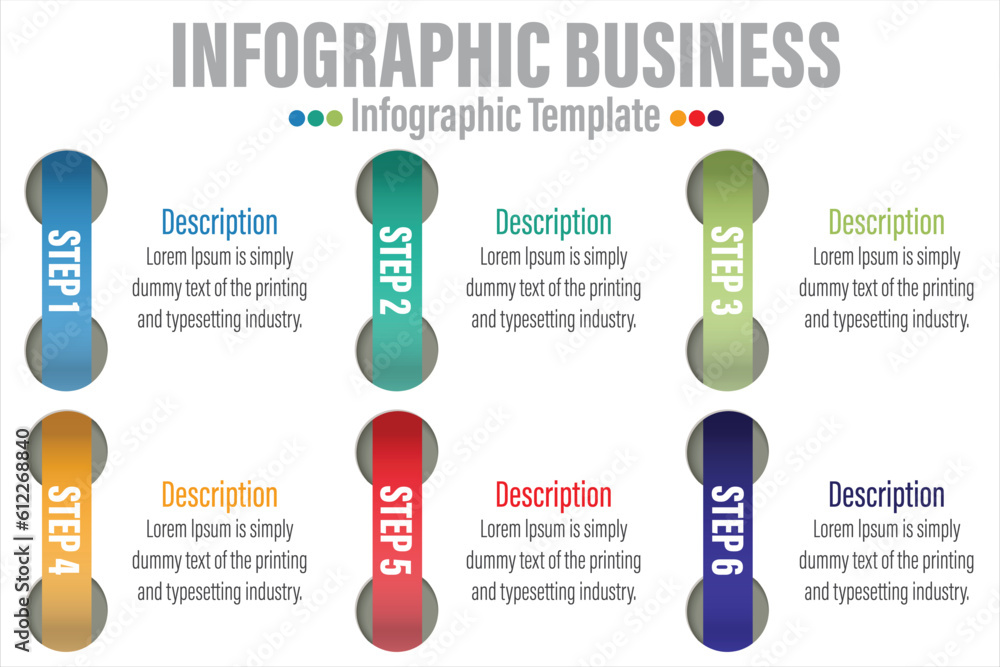 INFOGRAPHIC BUSINESS

Infographic Template

STEP 1

Description

Lorem Ipsum is simply dummy text of the printing and typesetting industry.

STEP 2

Description

Lorem Ipsum is simply dummy text of the printing and typesetting industry.

STEP 3

Description

Lorem Ipsum is simply dummy text of the printing and typesetting industry.

STEP 4

Description

Lorem Ipsum is simply dummy text of the printing and typesetting industry.

STEP 5

Description

Lorem Ipsum is simply dummy text of the printing and typesetting industry.

STEP 6

Description

Lorem Ipsum is simply dummy text of the printing and typesetting industry.

Adobe Stock | #612268840