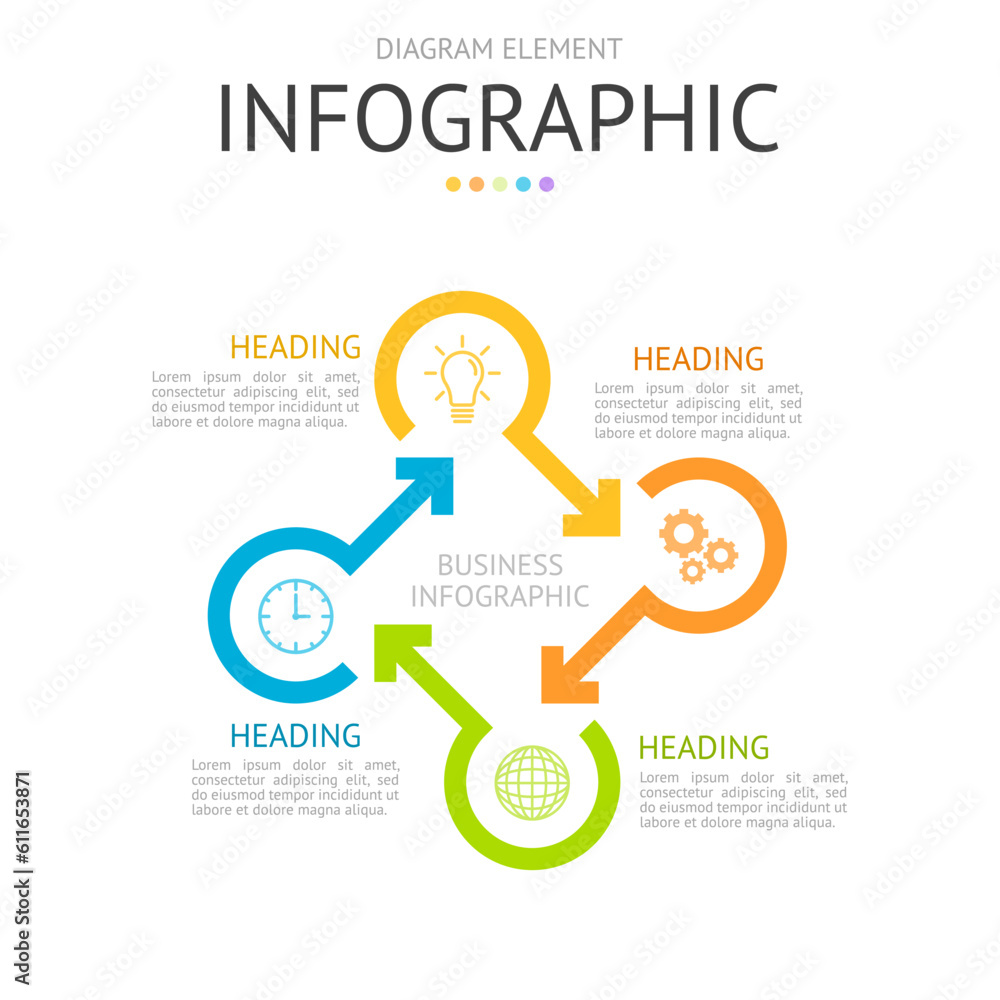 DIAGRAM ELEMENT

INFOGRAPHIC

HEADING

Lorem ipsum dolor sit amet, consectetur adipiscing elit, sed do eiusmod tempor incididunt ut labore et dolore magna aliqua.

HEADING

Lorem ipsum dolor sit amet, consectetur adipiscing elit, sed do eiusmod tempor incididunt ut labore et dolore magna aliqua.

BUSINESS INFOGRAPHIC

HEADING

Lorem ipsum dolor sit amet, consectetur adipiscing elit, sed do eiusmod tempor incididunt ut labore et dolore magna aliqua.

HEADING

Lorem ipsum dolor sit amet, consectetur adipiscing elit, sed do eiusmod tempor incididunt ut labore et dolore magna aliqua.

Adobe Stock | #611653871