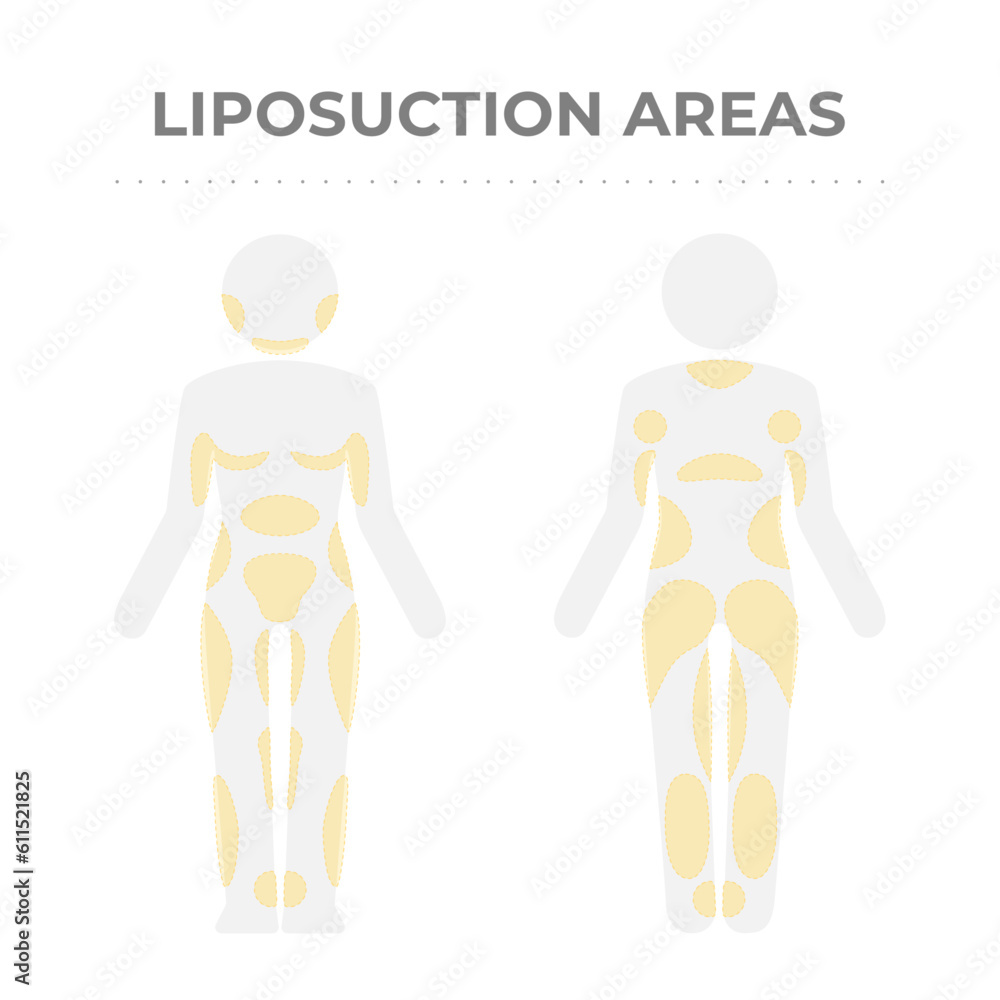 LIPOSUCTION AREAS

Adobe Stock | #611521825