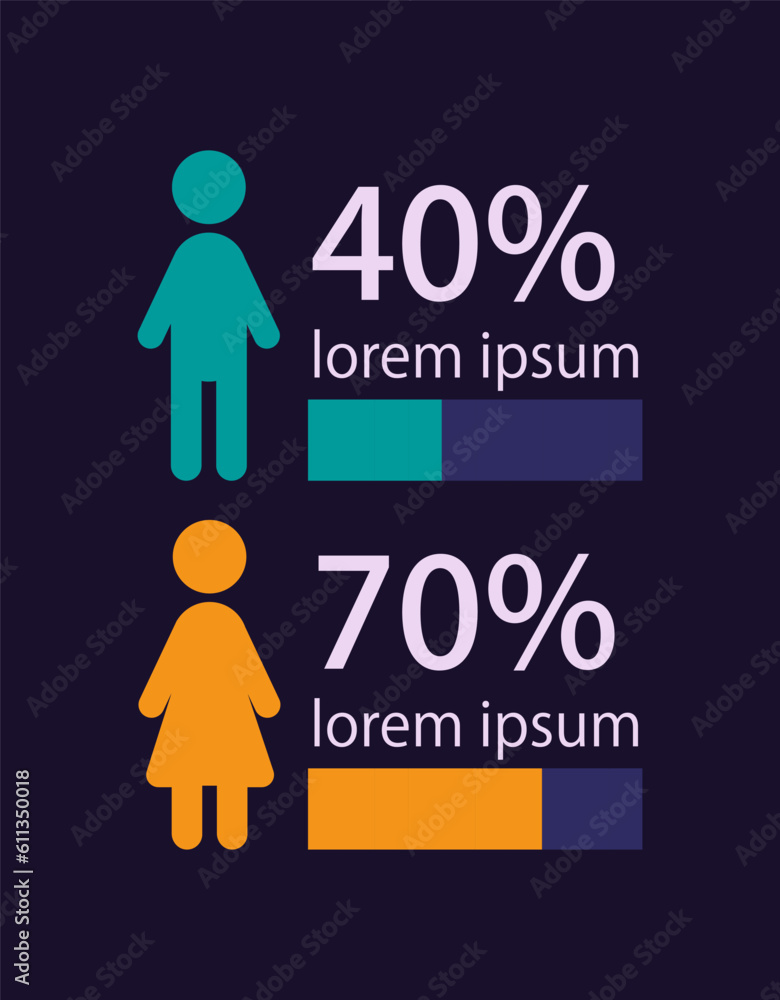 40%
lorem ipsum

70%
lorem ipsum

Adobe Stock | #611350018