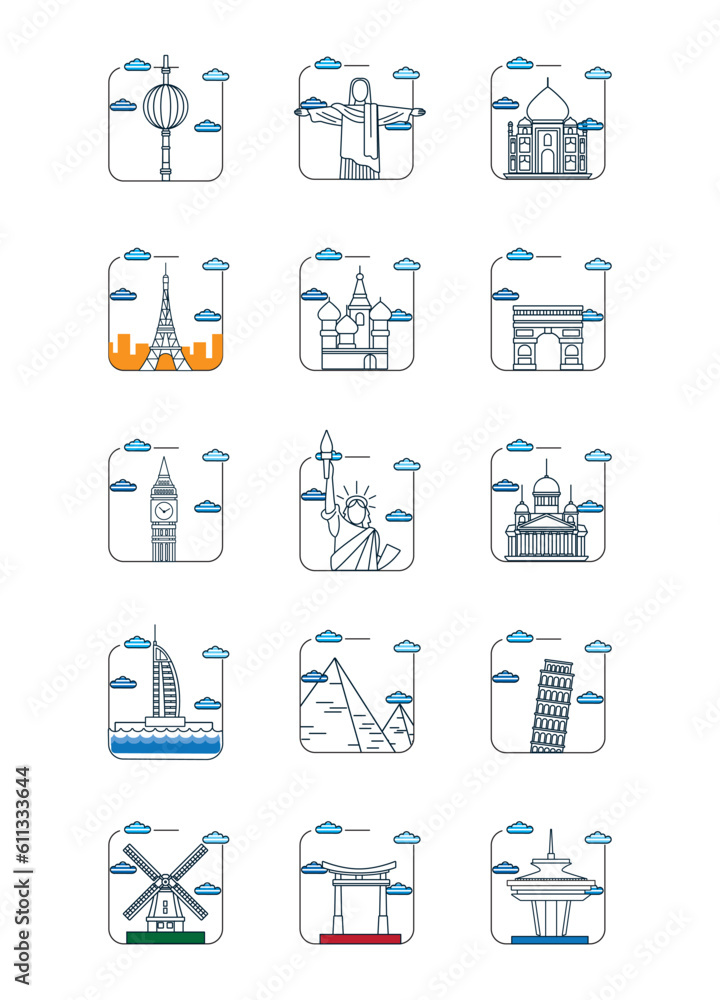 Adobe Stock | #611333644