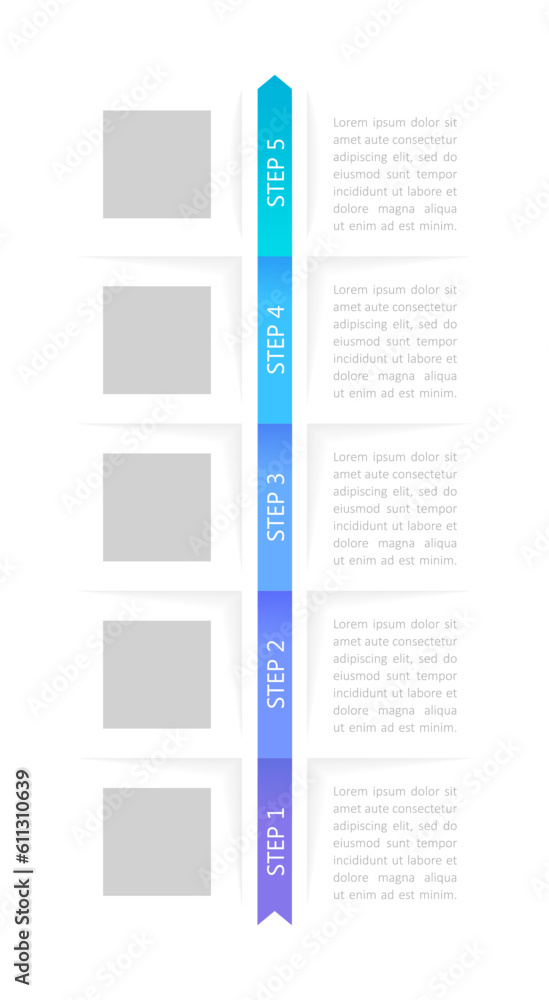 STEP 5

Lorem ipsum dolor sit amet aute consectetur adipiscing elit, sed do eiusmod sunt tempor incididunt ut labore et dolore magna aliqua ut enim ad est minim.

STEP 4

Lorem ipsum dolor sit amet aute consectetur adipiscing elit, sed do eiusmod sunt tempor incididunt ut labore et dolore magna aliqua ut enim ad est minim.

STEP 3

Lorem ipsum dolor sit amet aute consectetur adipiscing elit, sed do eiusmod sunt tempor incididunt ut labore et dolore magna aliqua ut enim ad est minim.

STEP 2

Lorem ipsum dolor sit amet aute consectetur adipiscing elit, sed do eiusmod sunt tempor incididunt ut labore et dolore magna aliqua ut enim ad est minim.

STEP 1

Lorem ipsum dolor sit amet aute consectetur adipiscing elit, sed do eiusmod sunt tempor incididunt ut labore et dolore magna aliqua ut enim ad est minim.

Adobe Stock | #611310639