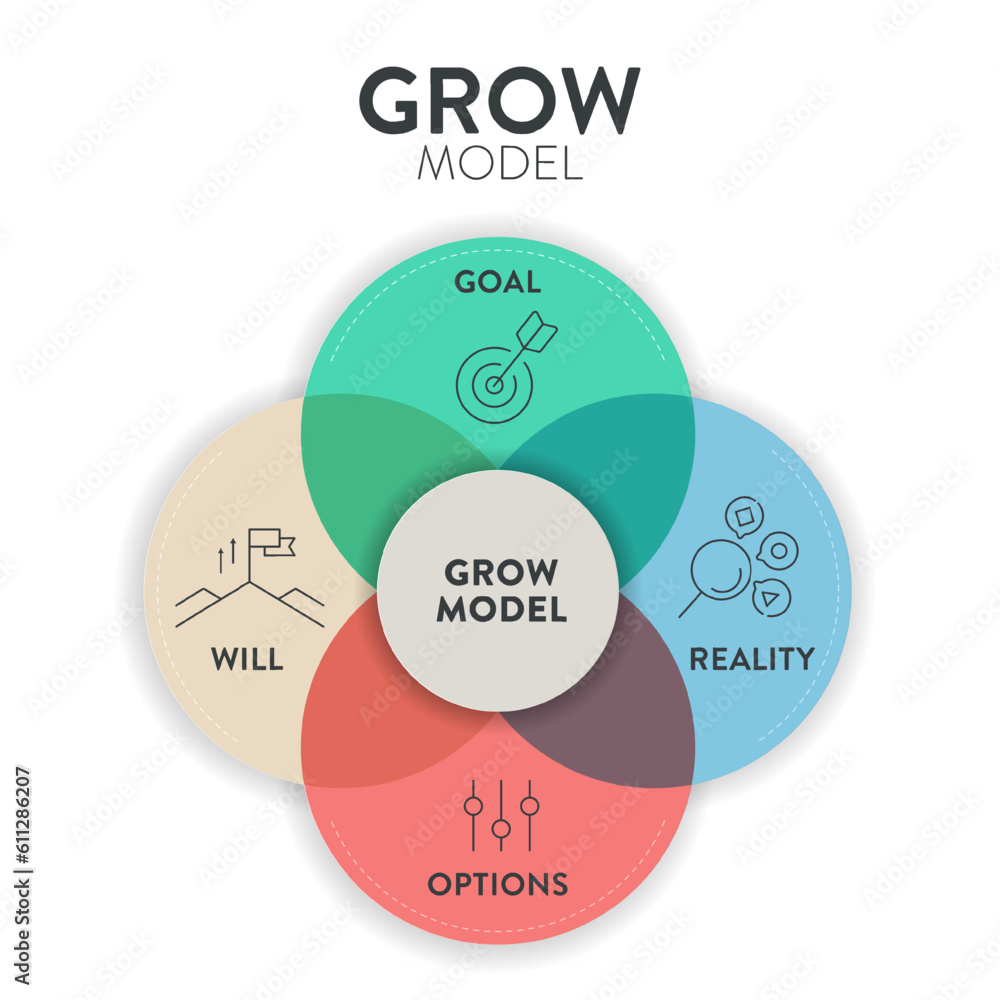 GROW
MODEL

GOAL

WILL

GROW MODEL

REALITY

OPTIONS

Adobe Stock | #611286207