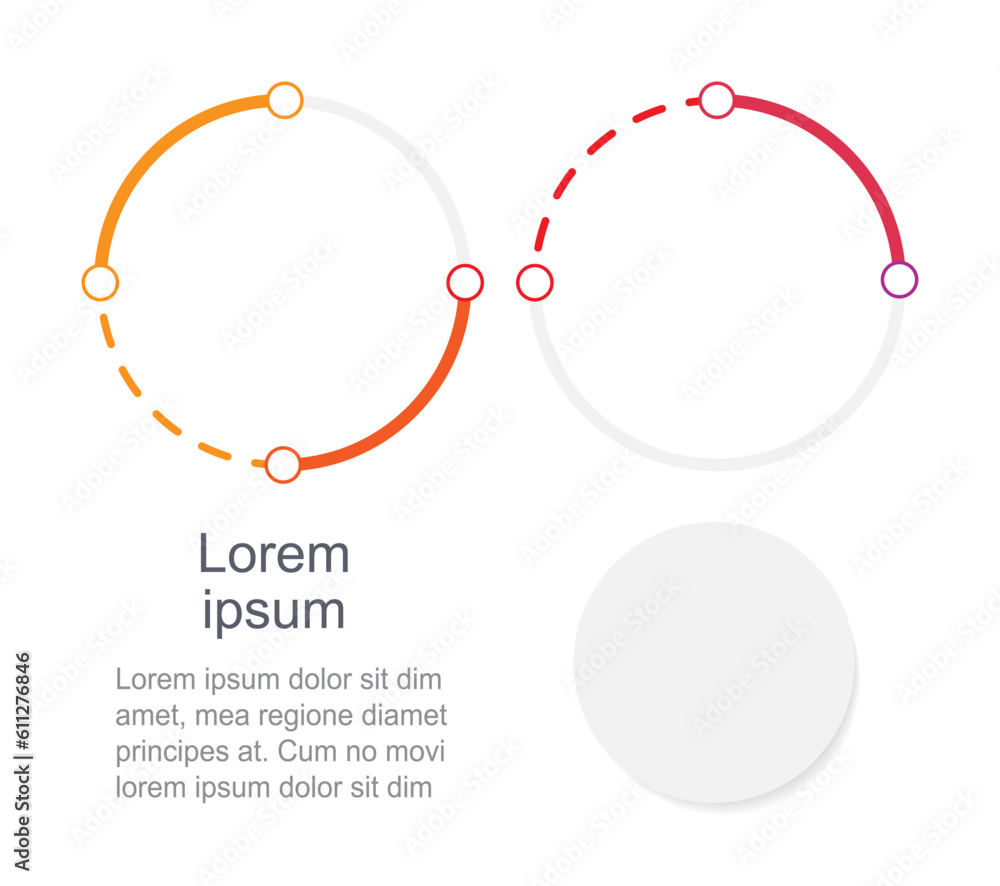 Lorem ipsum

Lorem ipsum dolor sit dim amet, mea regione diamet principes at. Cum no movi lorem ipsum dolor sit dim

Adobe Stock | #611276846