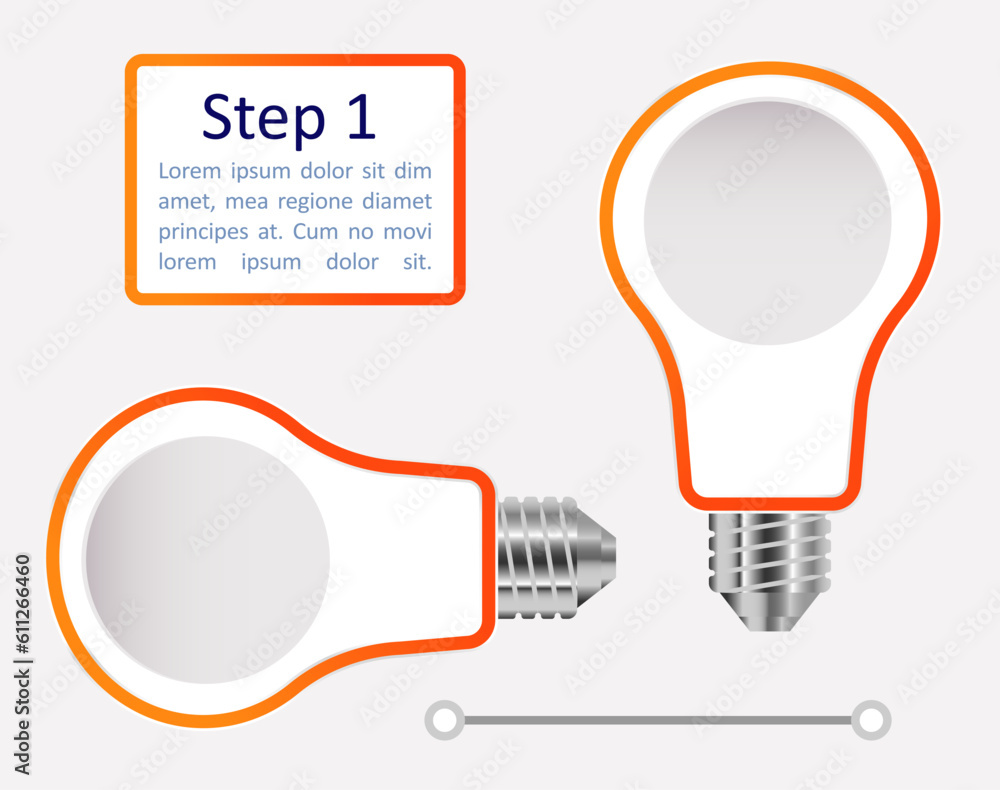 Step 1

Lorem ipsum dolor sit dim amet, mea regione diamet principes at. Cum no movi lorem ipsum dolor sit.

Adobe Stock | #611266460