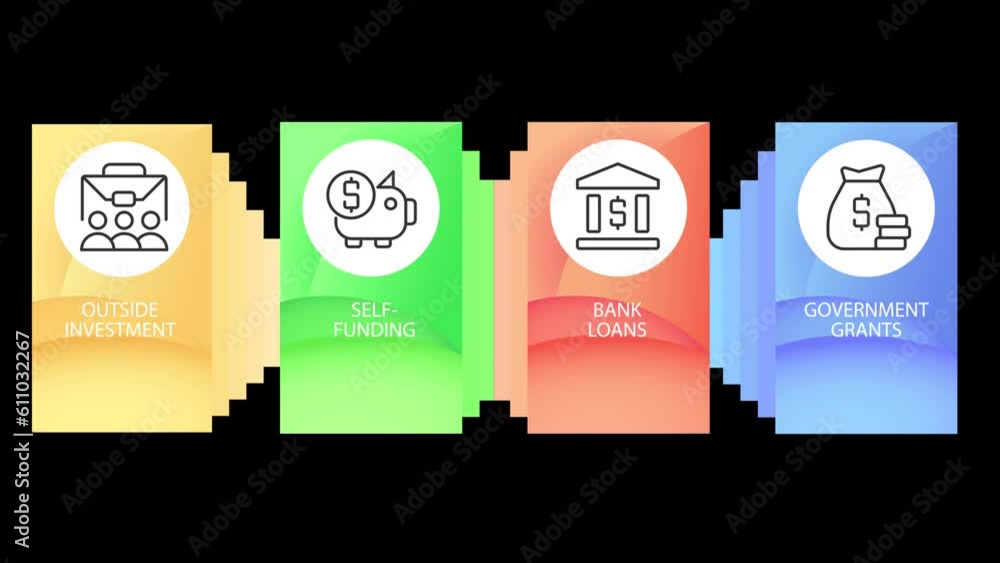 OUTSIDE INVESTMENT

SELF-FUNDING

BANK LOANS

GOVERNMENT GRANTS

Adobe Stock | #611032267